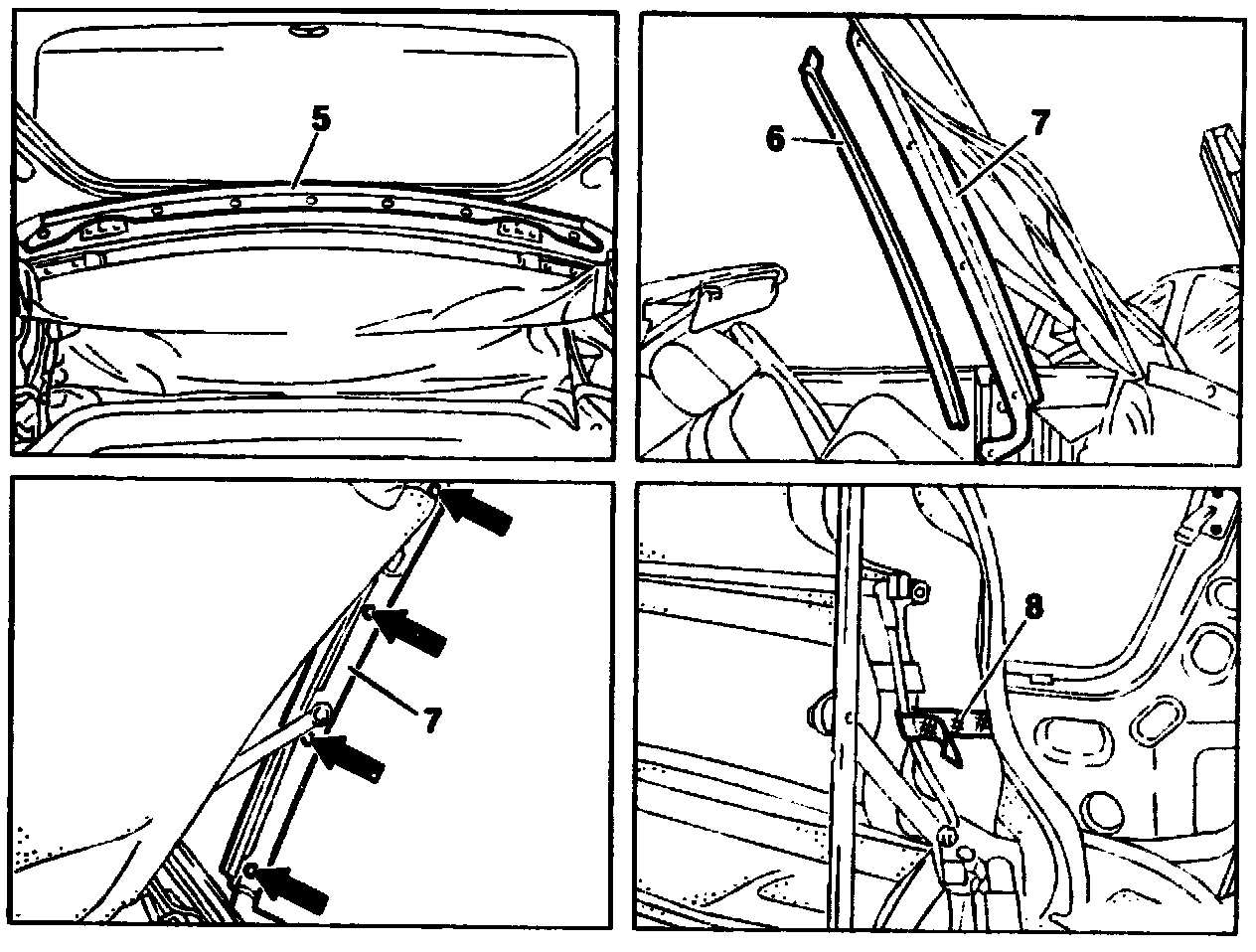 5

6
7

7

8