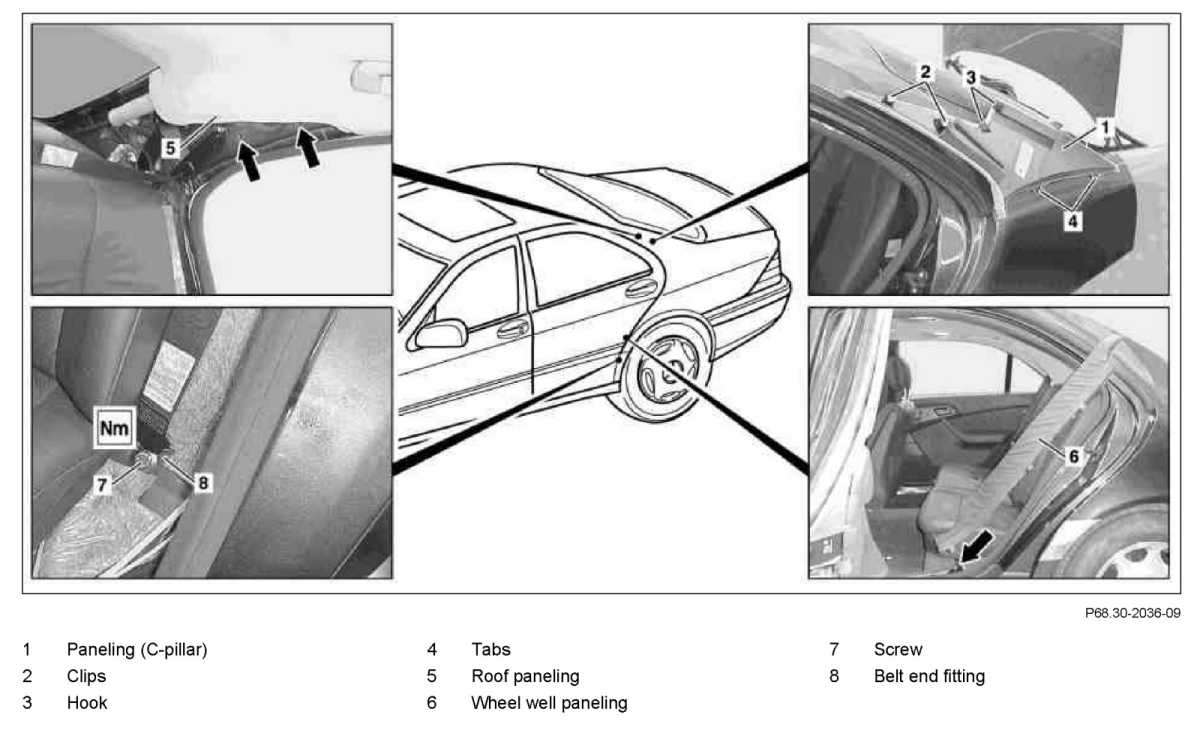 5

2

3

1

4

Nm

7

8

6

P68.30-2036-09

1 Paneling (C-pillar)
2 Clips
3 Hook

4 Tabs
5 Roof paneling
6 Wheel well paneling

7 Screw
8 Belt end fitting