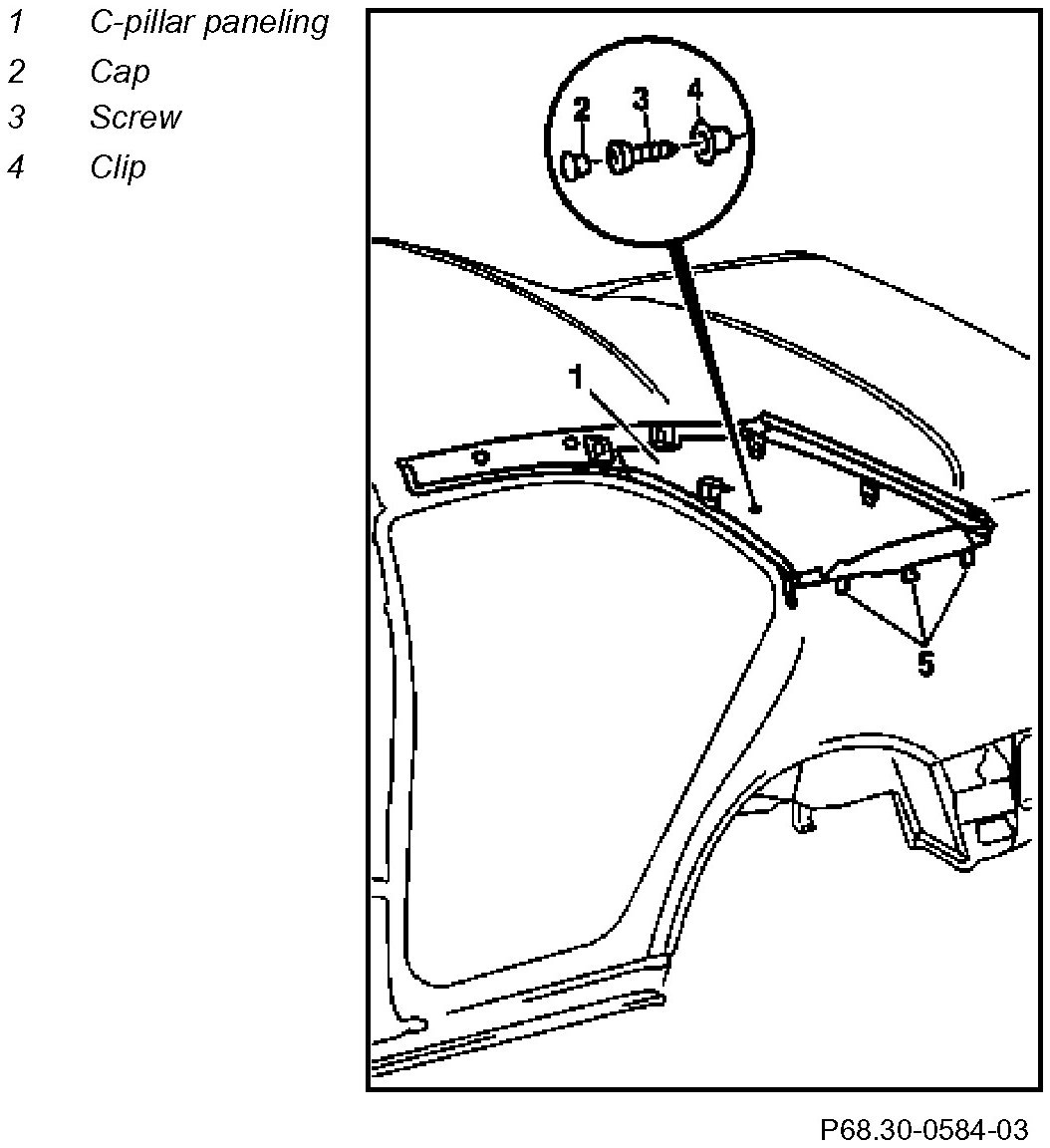 1 C-pillar paneling
2 Cap
3 Screw
4 Clip

2
3
4
1
5

P68.30-0584-03