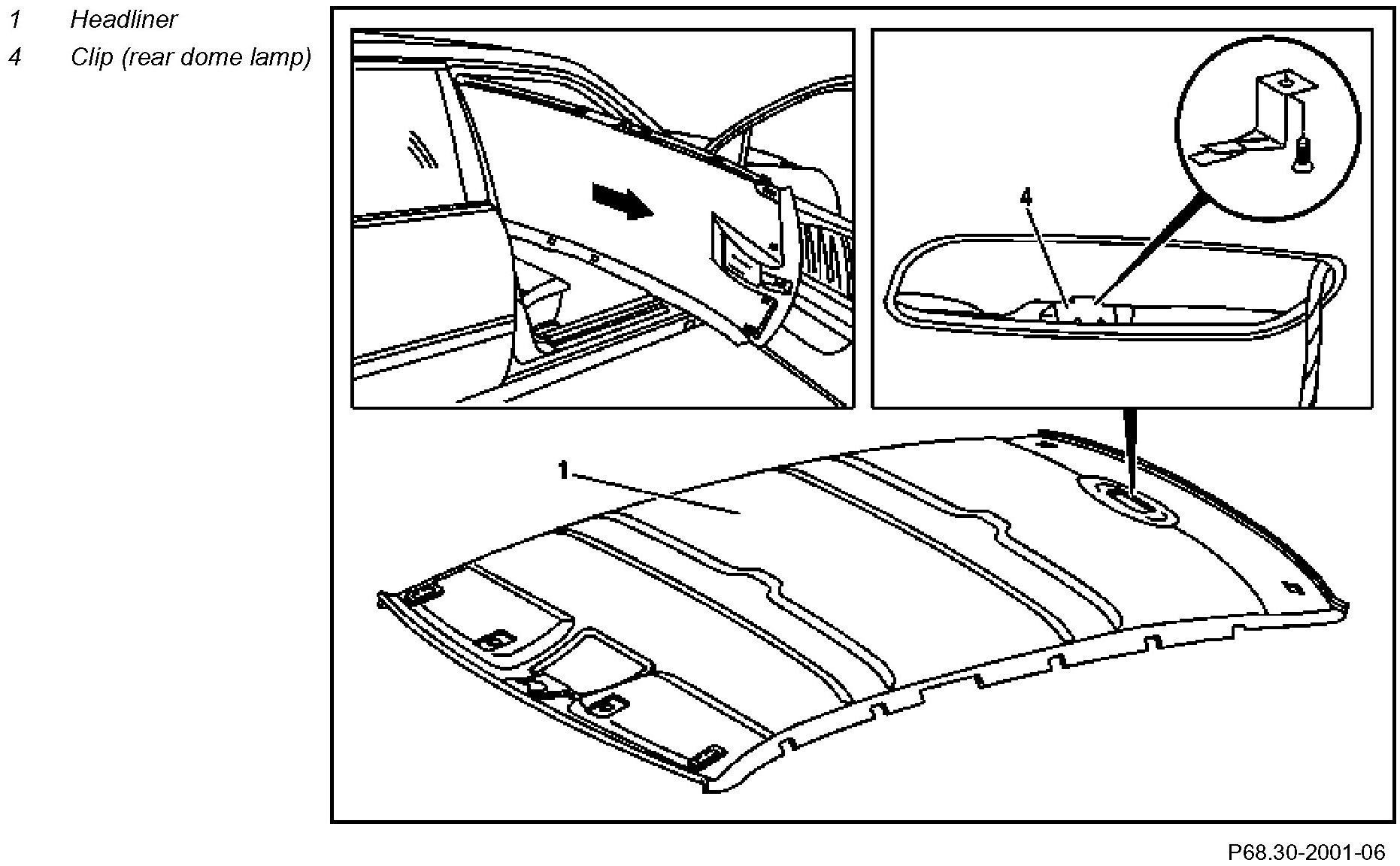 1 Headliner
4 Clip (rear dome lamp)

4

1

P68.30-2001-06