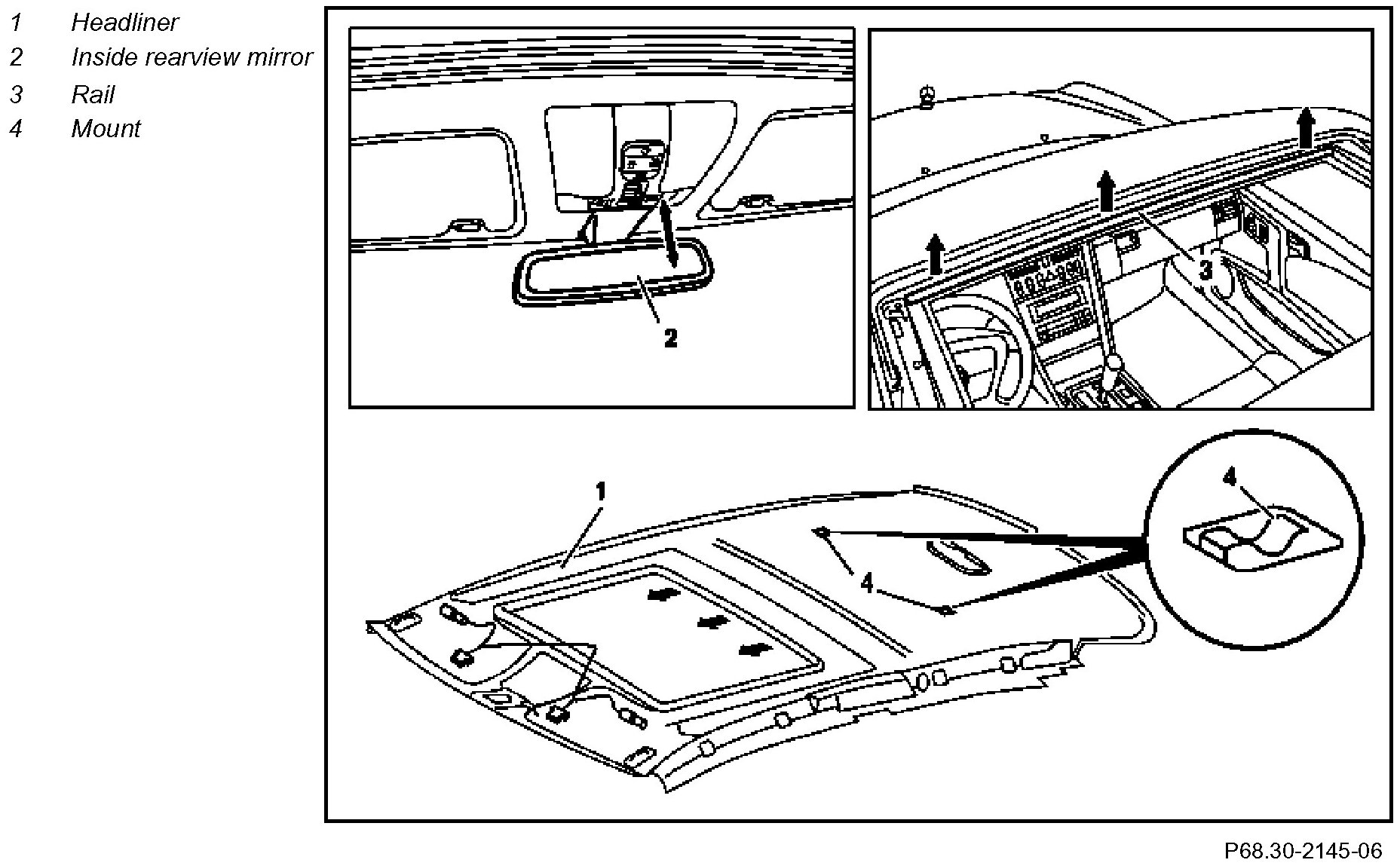 1 Headliner
2 Inside rearview mirror
3 Rail
4 Mount

2

3

1

4

4

P68.30-2145-06