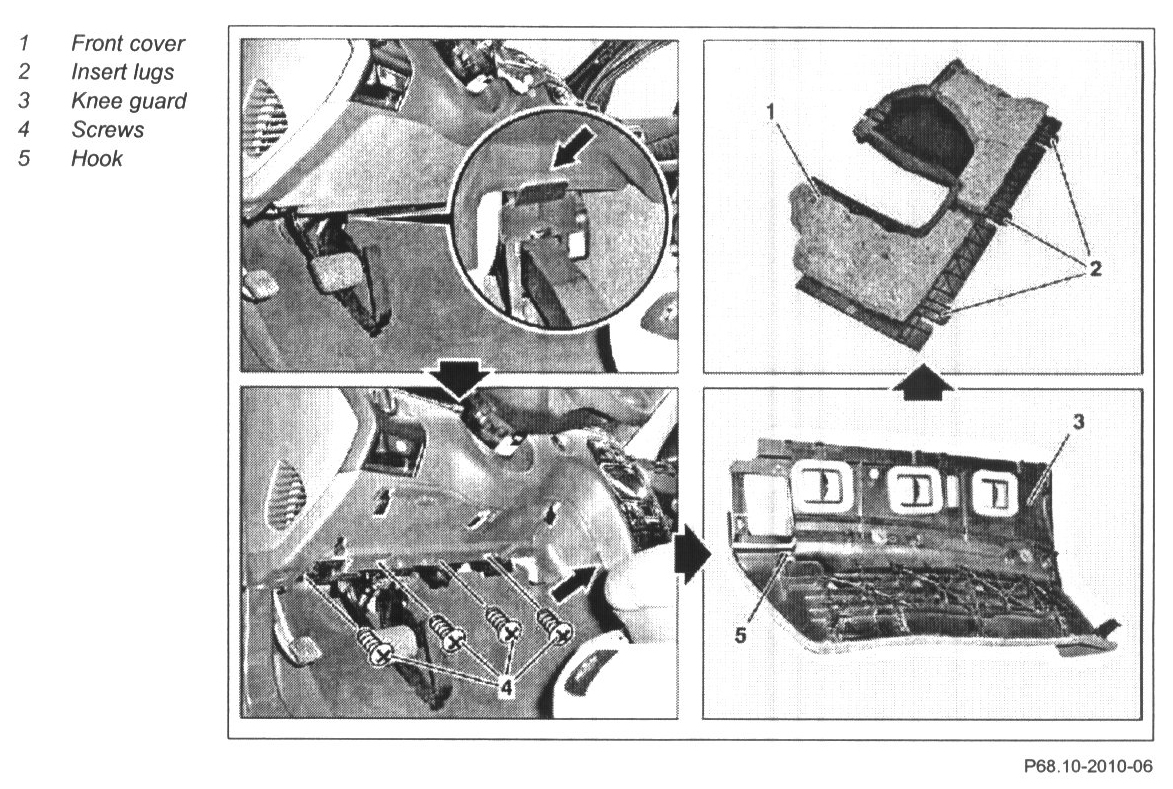 1 Front cover
2 Insert lugs
3 Knee guard
4 Screws
5 Hook

1

2

3

5

4

P68.10-2010-06