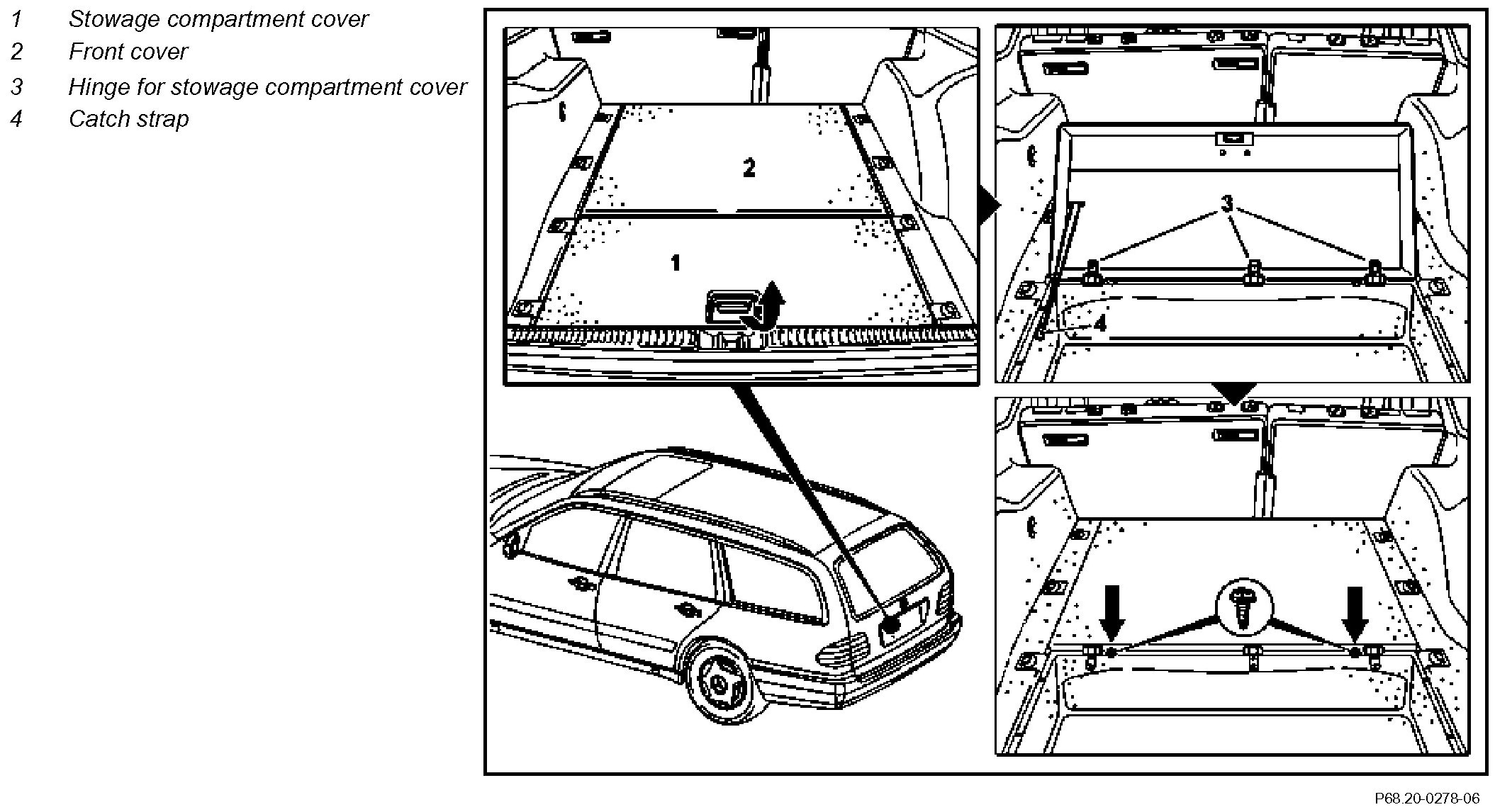 1 Stowage compartment cover
2 Front cover
3 Hinge for stowage compartment cover
4 Catch strap

2

1

3

4

P68.20-0278-06