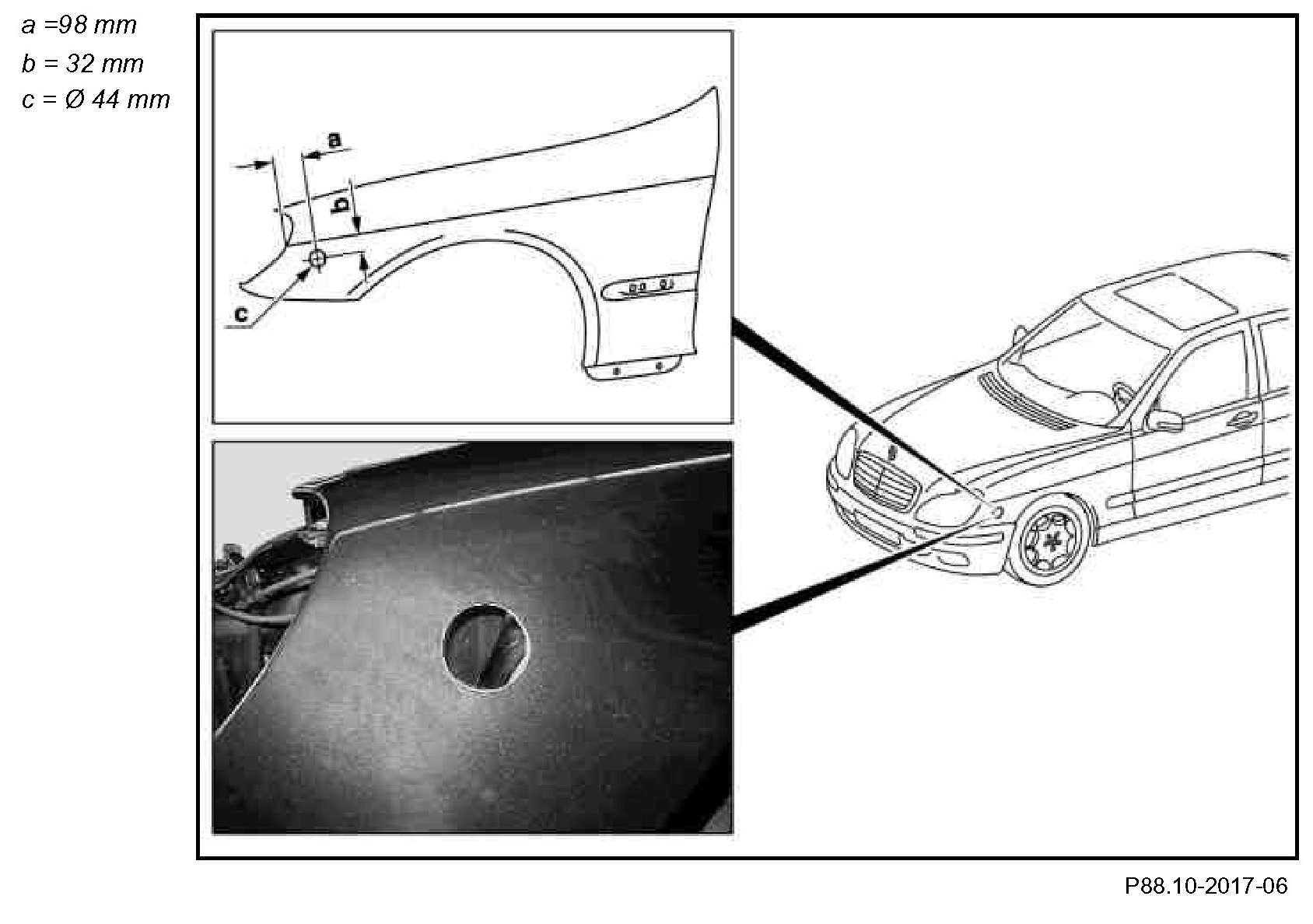 a =98 mm
b = 32 mm
c = Ø 44 mm

a
b
c

P88.10-2017-06