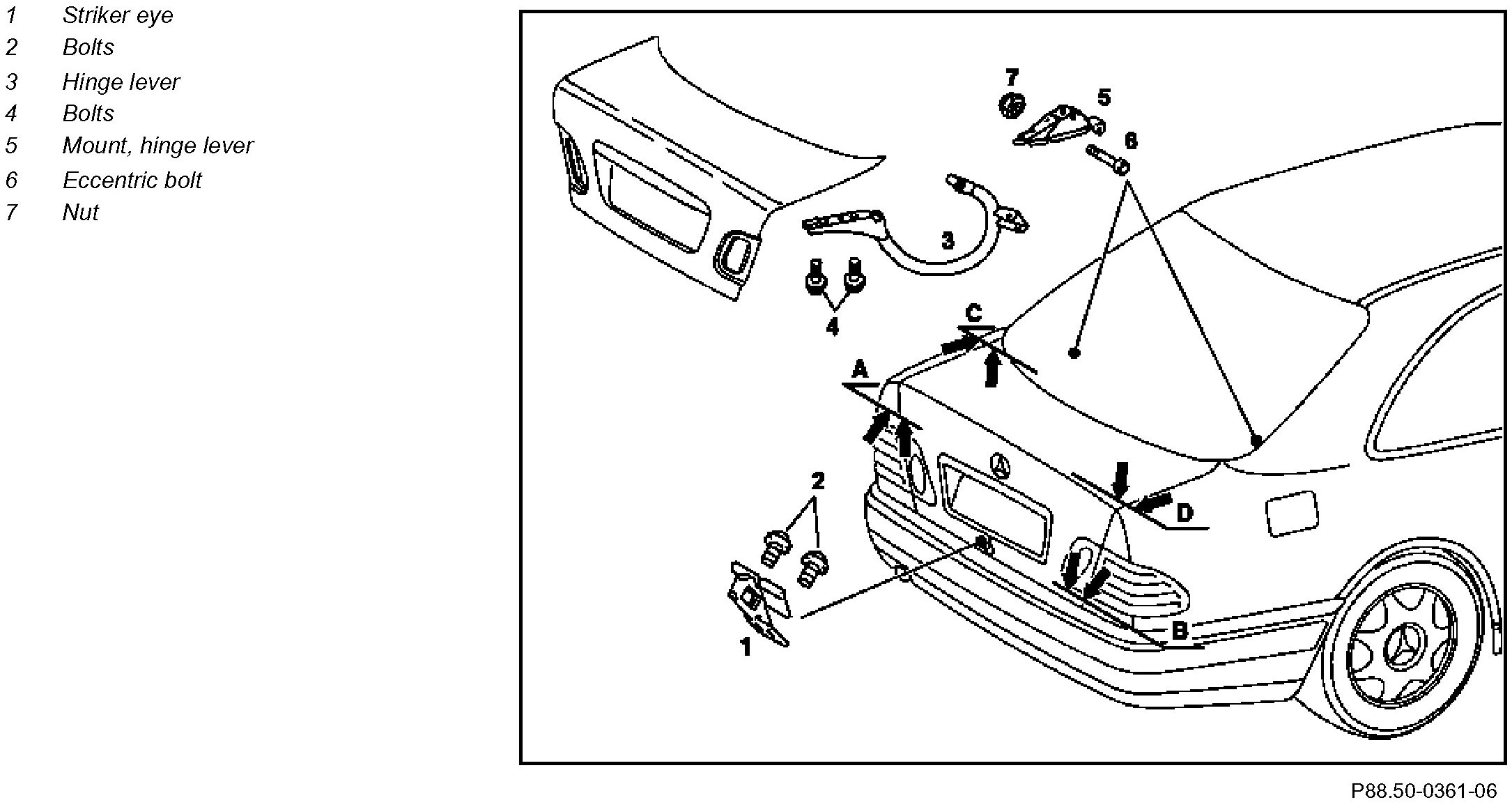 1 Striker eye
2 Bolts
3 Hinge lever
4 Bolts
5 Mount, hinge lever
6 Eccentric bolt
7 Nut

7
5
6
3
4
C
A
2
D
1
B

P88.50-0361-06