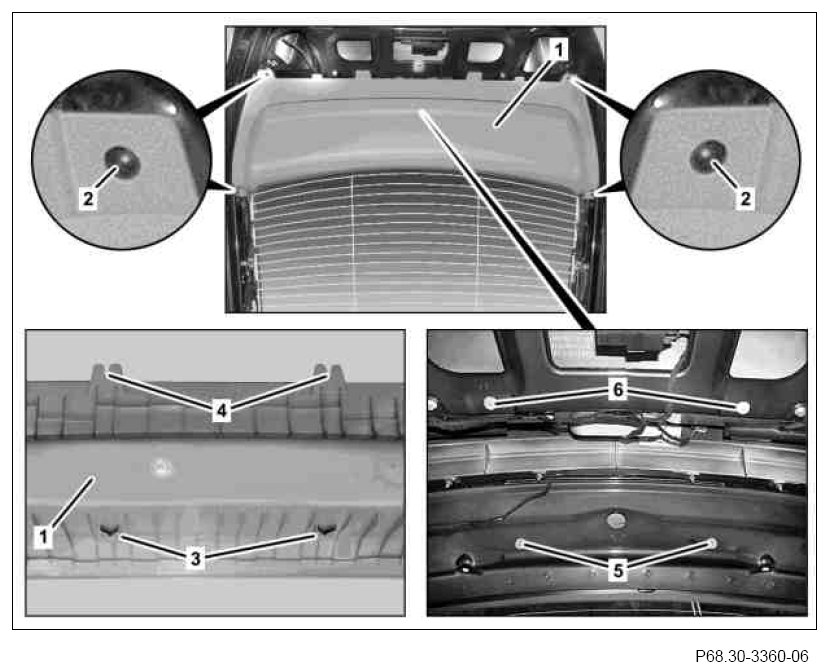 1
2
2
4
1
3
6
5
P68.30-3360-06