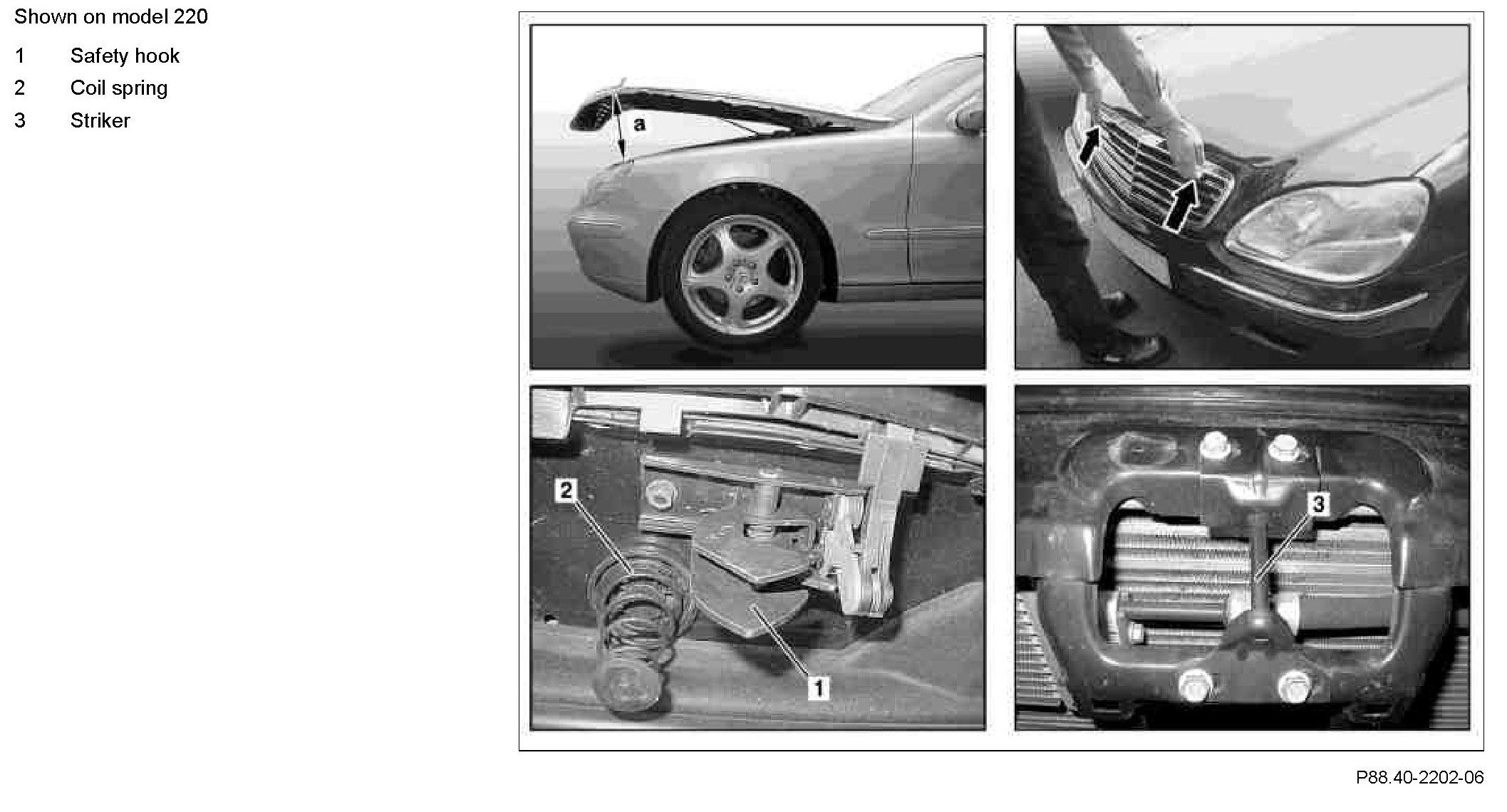 Shown on model 220

1 Safety hook

2 Coil spring

3 Striker

a

2

1

3

P88.40-2202-06