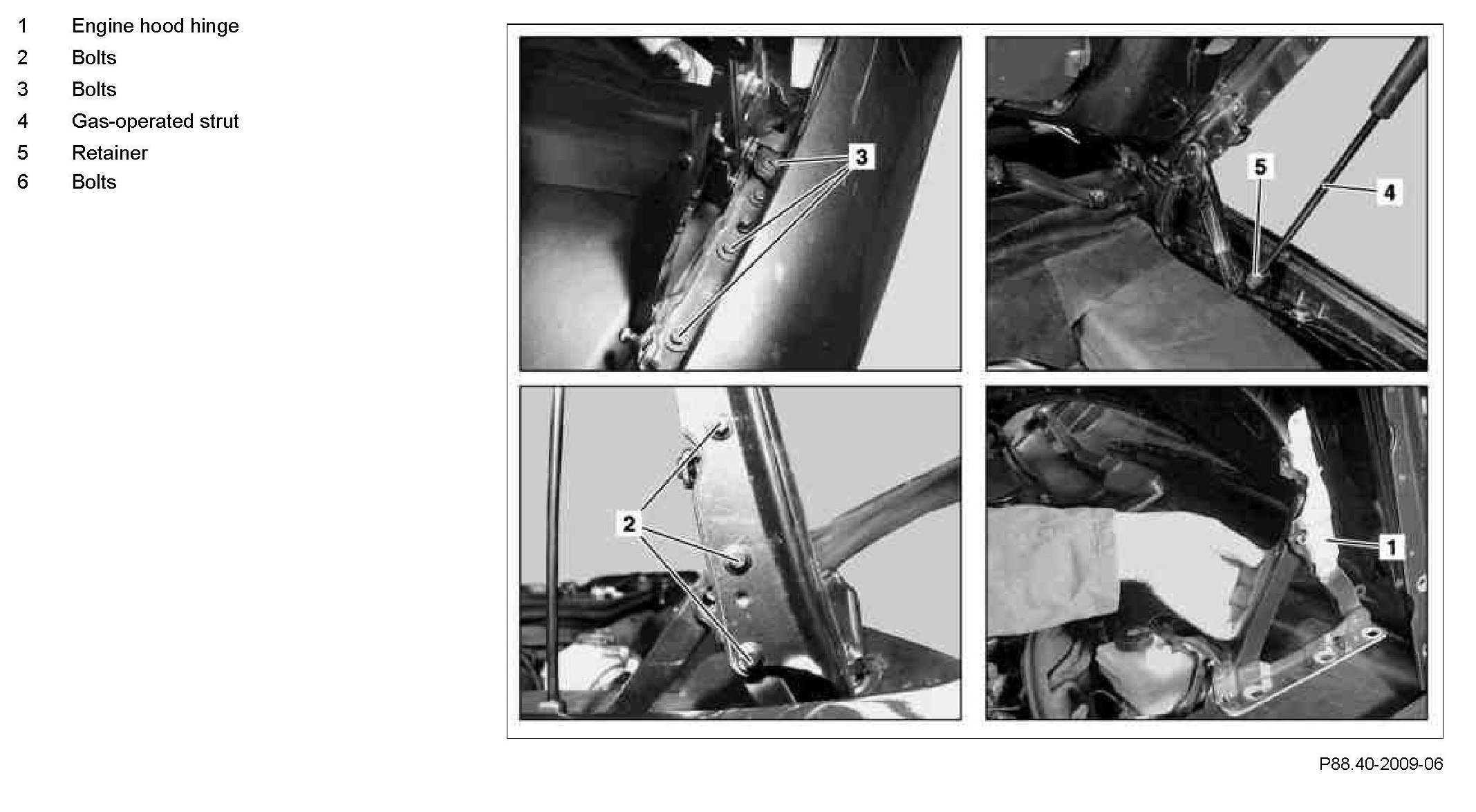 1 Engine hood hinge
2 Bolts
3 Bolts
4 Gas-operated strut
5 Retainer
6 Bolts

3

5

4

2

1

P88.40-2009-06