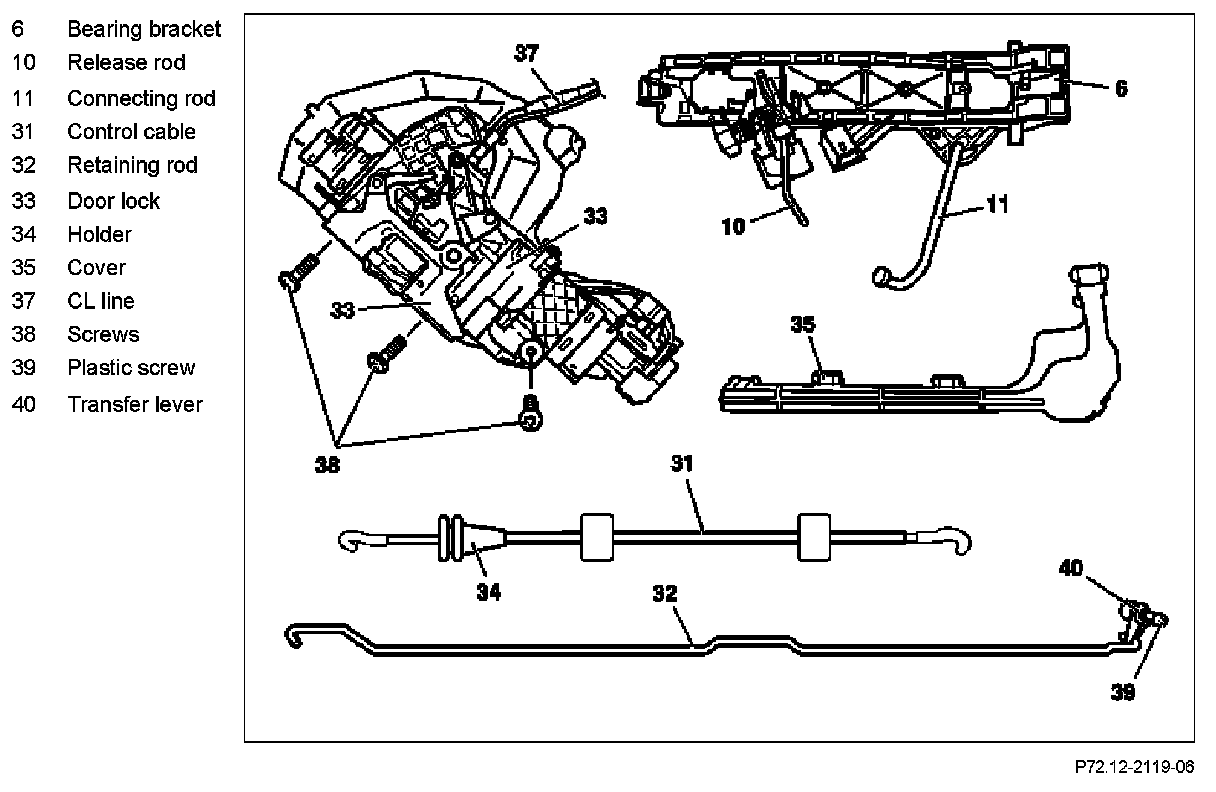 6 Bearing bracket
10 Release rod
11 Connecting rod
31 Control cable
32 Retaining rod
33 Door lock
34 Holder
35 Cover
37 CL line
38 Screws
39 Plastic screw
40 Transfer lever

37
6
33
10
11
33
35
38
31
34
32
40
39

P72.12-2119-06