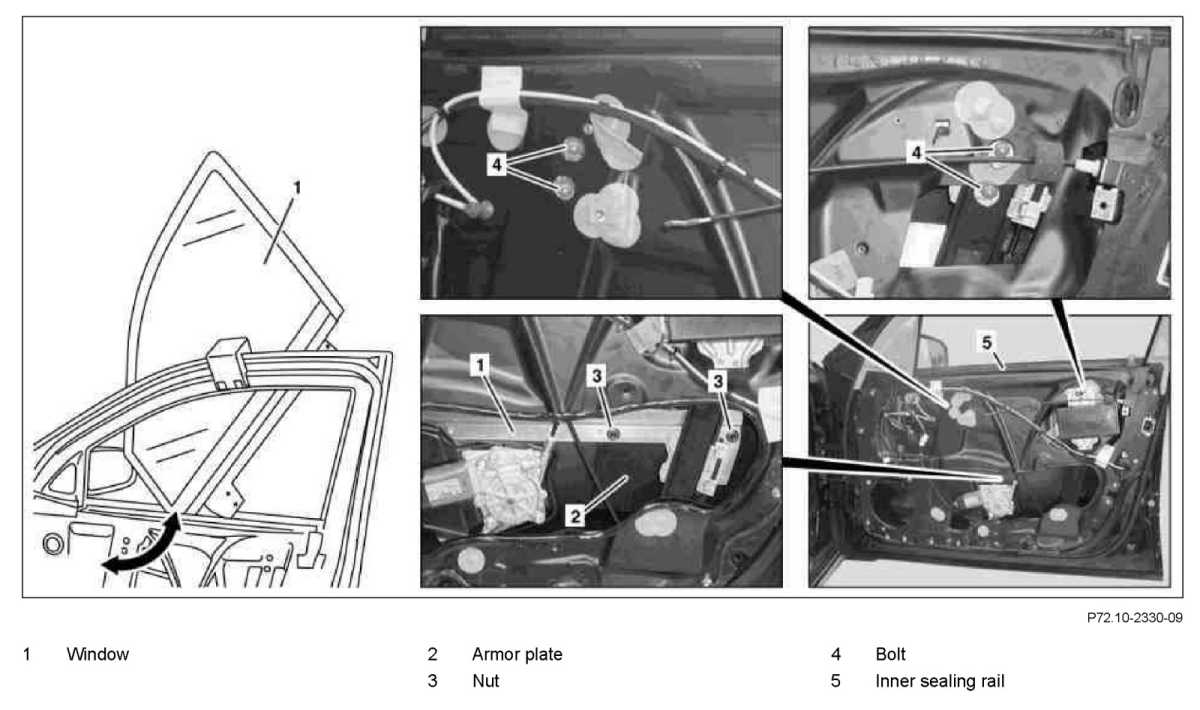 1

4

4

1

3

3

2

5

P72.10-2330-09

1 Window

2 Armor plate
3 Nut

4 Bolt
5 Inner sealing rail