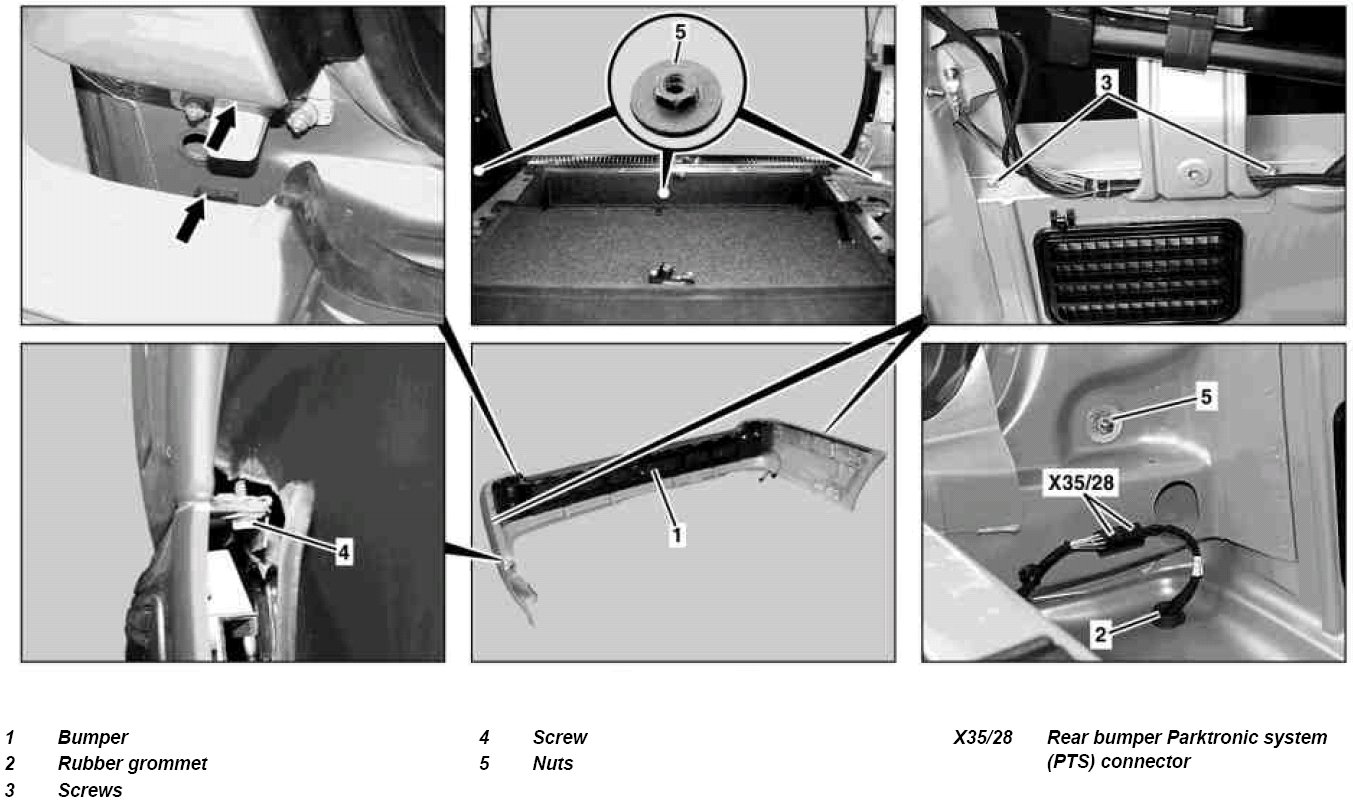 5

3

4

1

5

X35/28

2

1 Bumper
2 Rubber grommet
3 Screws

4 Screw
5 Nuts

X35/28 Rear bumper Parktronic system (PTS) connector