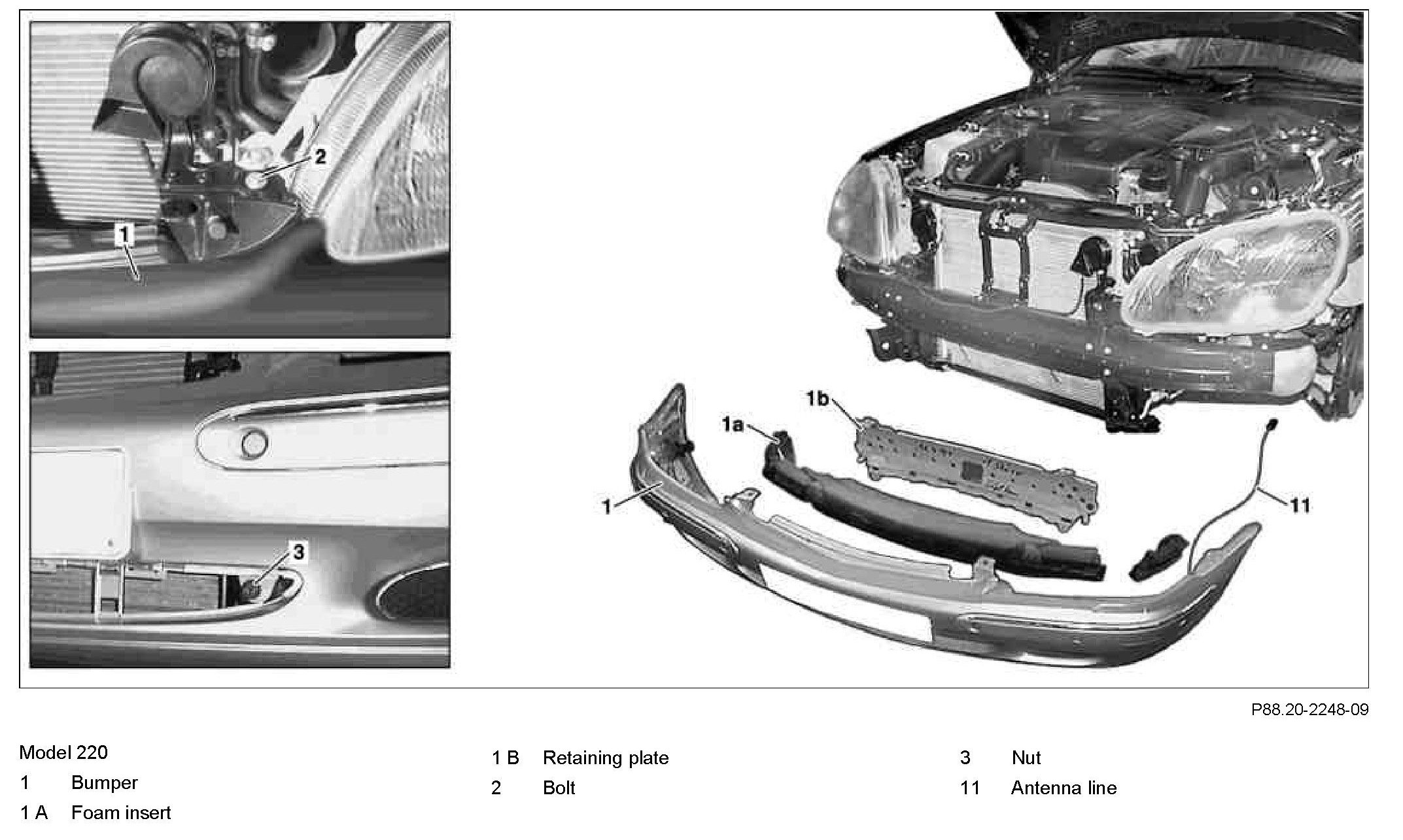 2

1

3

1b

1a

1

11

P88.20-2248-09

Model 220

1 Bumper

1 A Foam insert

1 B Retaining plate

2 Bolt

3 Nut

11 Antenna line