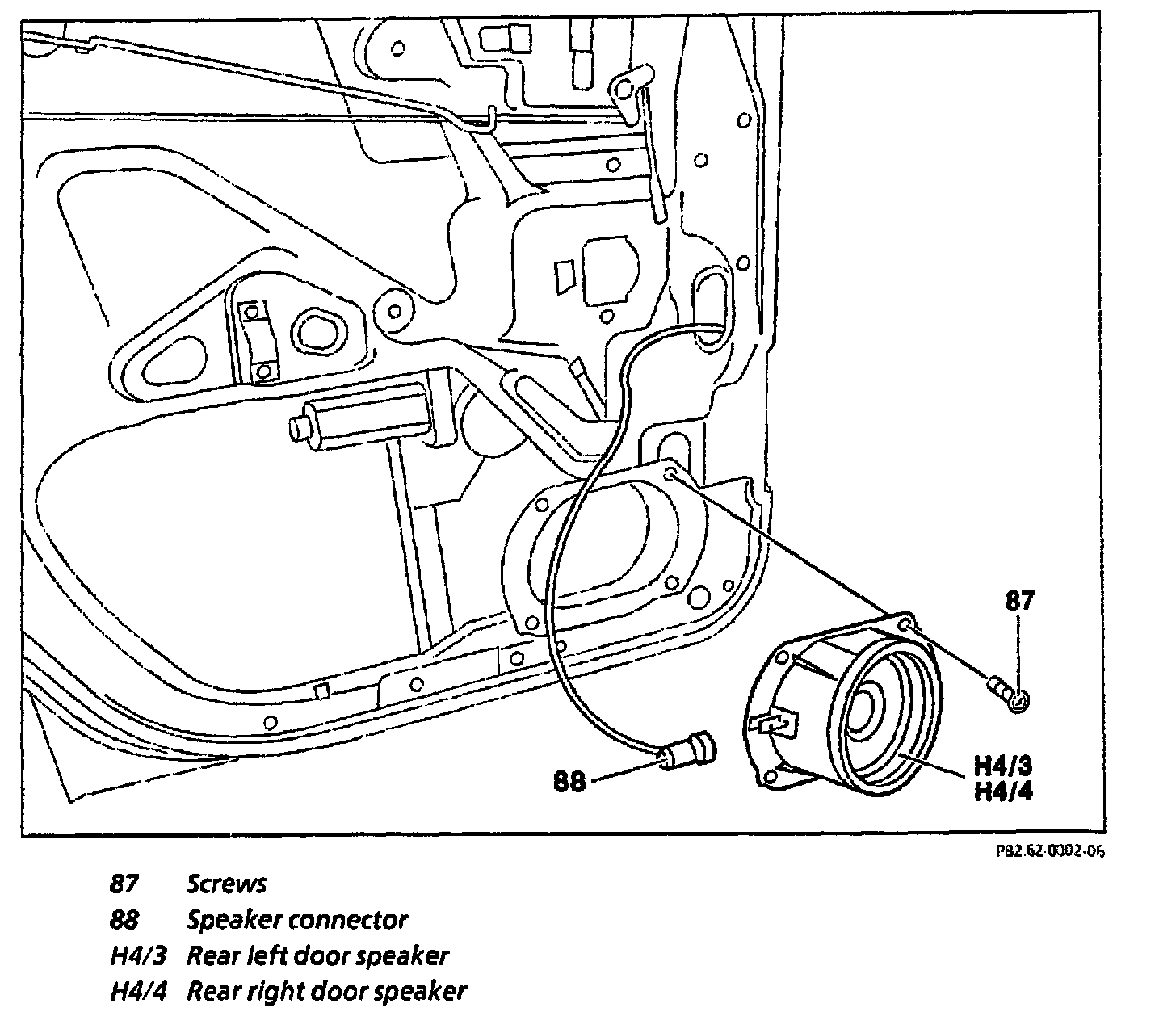 87

88

H4/3
H4/4

P82.62-0002-06

87 Screws
88 Speaker connector
H4/3 Rear left door speaker
H4/4 Rear right door speaker