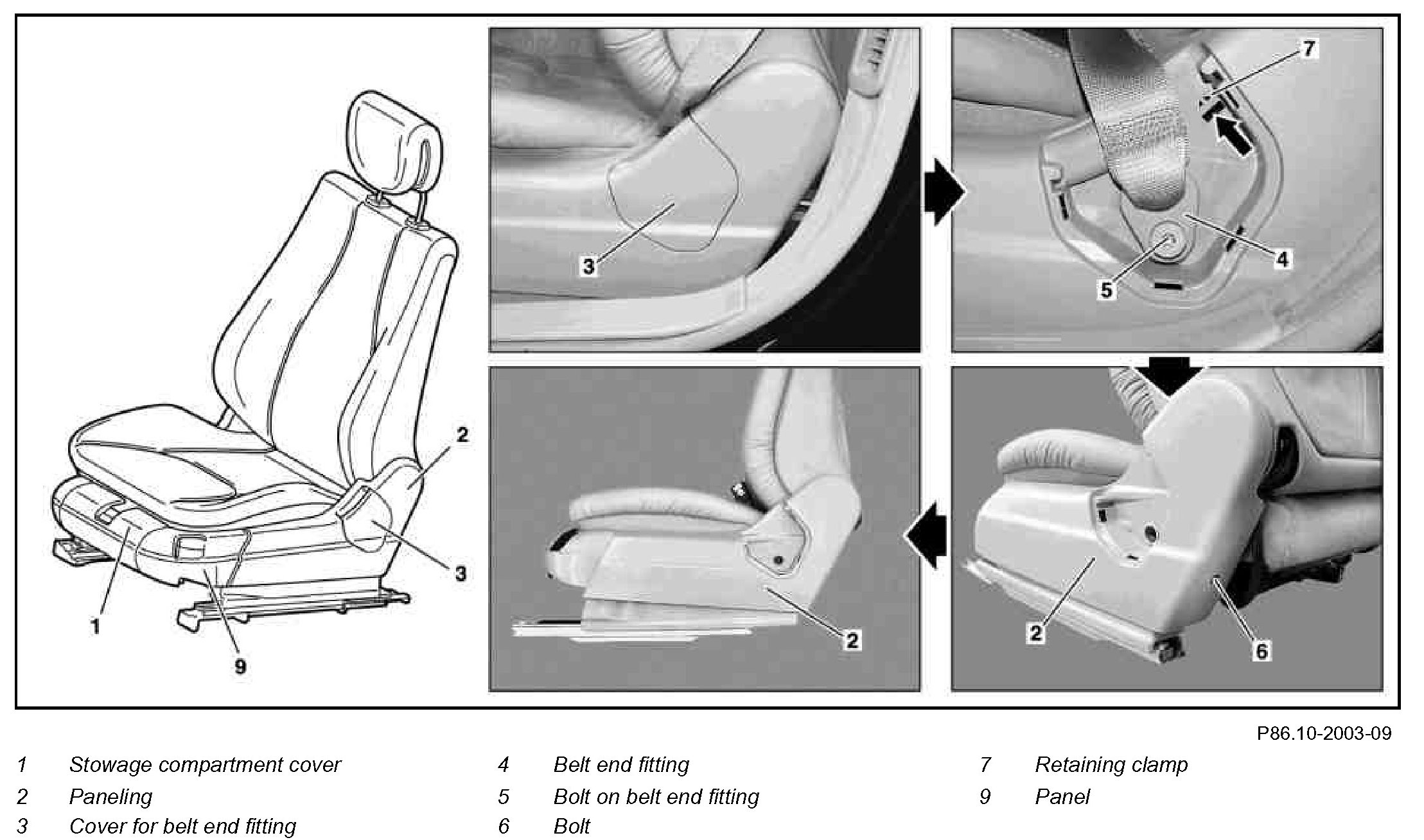 2
3
1
9
3
7
4
5
2
2
6

P86.10-2003-09

1 Stowage compartment cover
2 Paneling
3 Cover for belt end fitting

4 Belt end fitting
5 Bolt on belt end fitting
6 Bolt

7 Retaining clamp
9 Panel