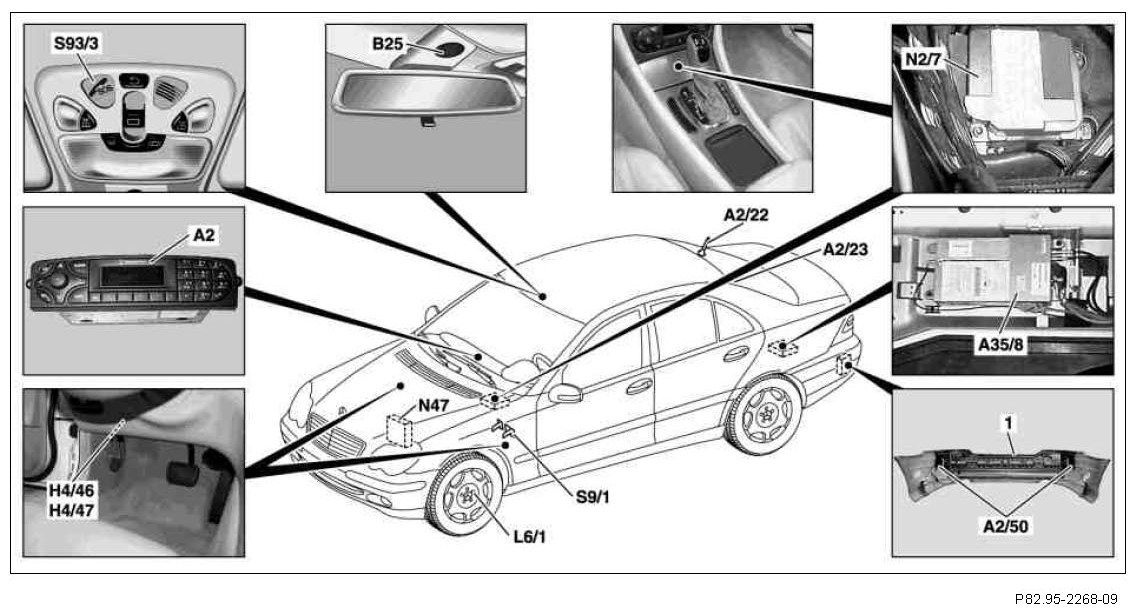 S93/3

B25

N2/7

A2

A2/22

A2/23

A35/8

N47

H4/46
H4/47

S9/1

L6/1

1

A2/50

P82.95-2268-09