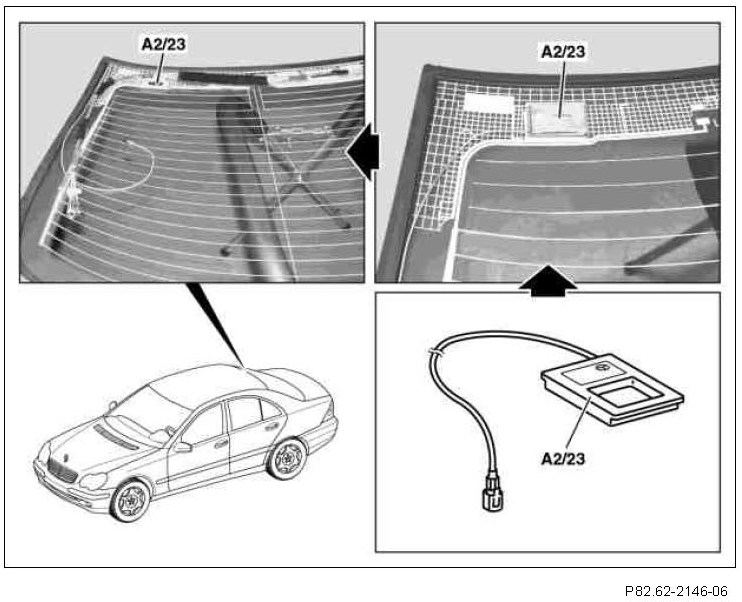 A2/23

A2/23

A2/23

P82.62-2146-06