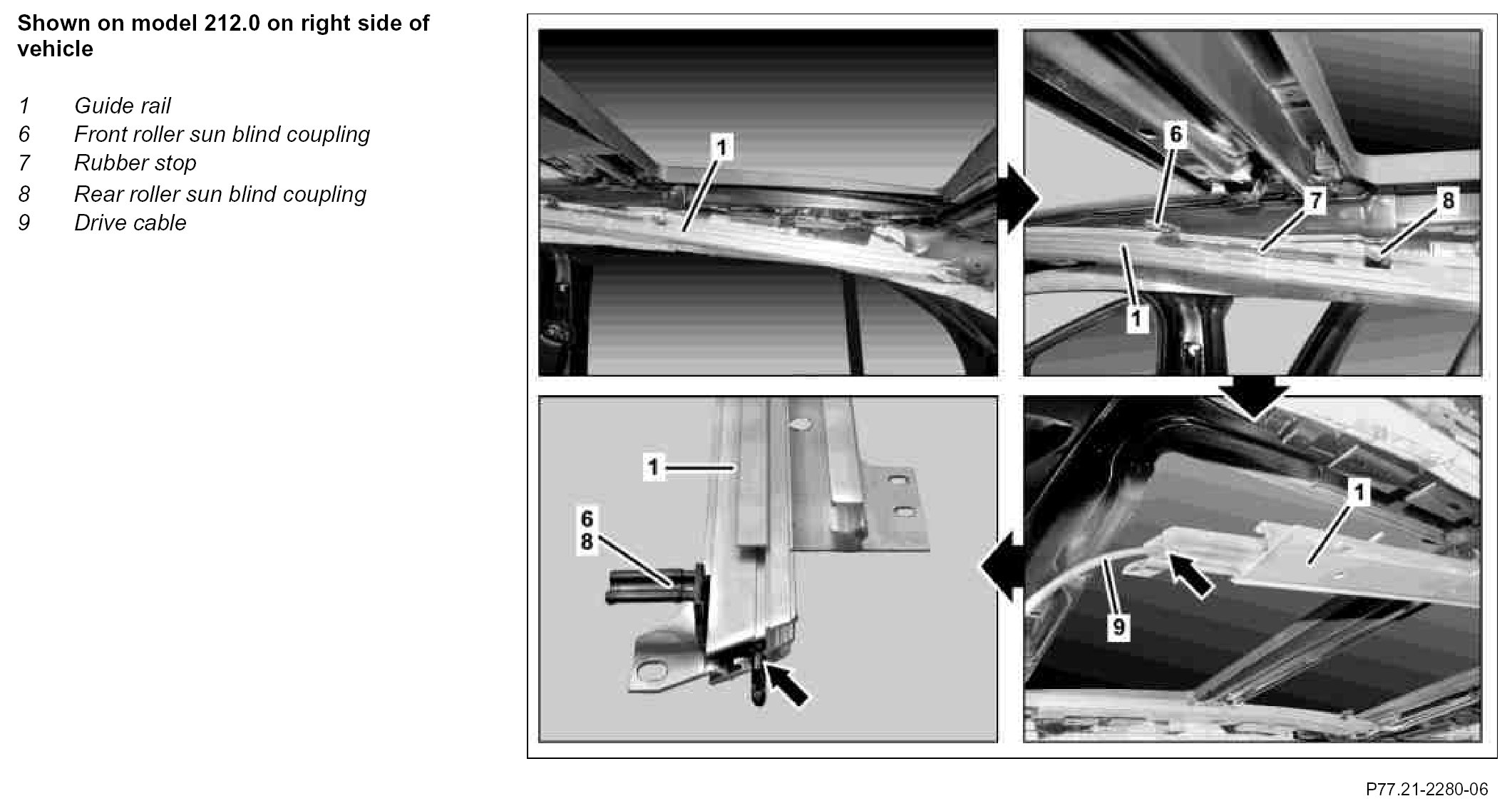 Shown on model 212.0 on right side of vehicle

1 Guide rail
6 Front roller sun blind coupling
7 Rubber stop
8 Rear roller sun blind coupling
9 Drive cable

1

6
7
8
1

1
6
8

1
9

P77.21-2280-06