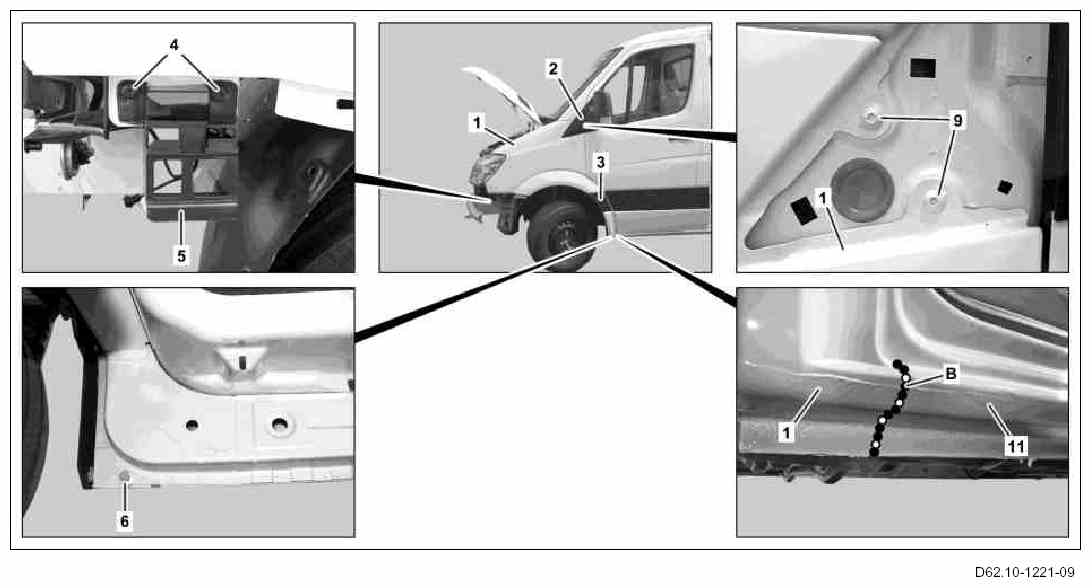 4
5
1
2
3
9
1
6
B
1
11
D62.10-1221-09