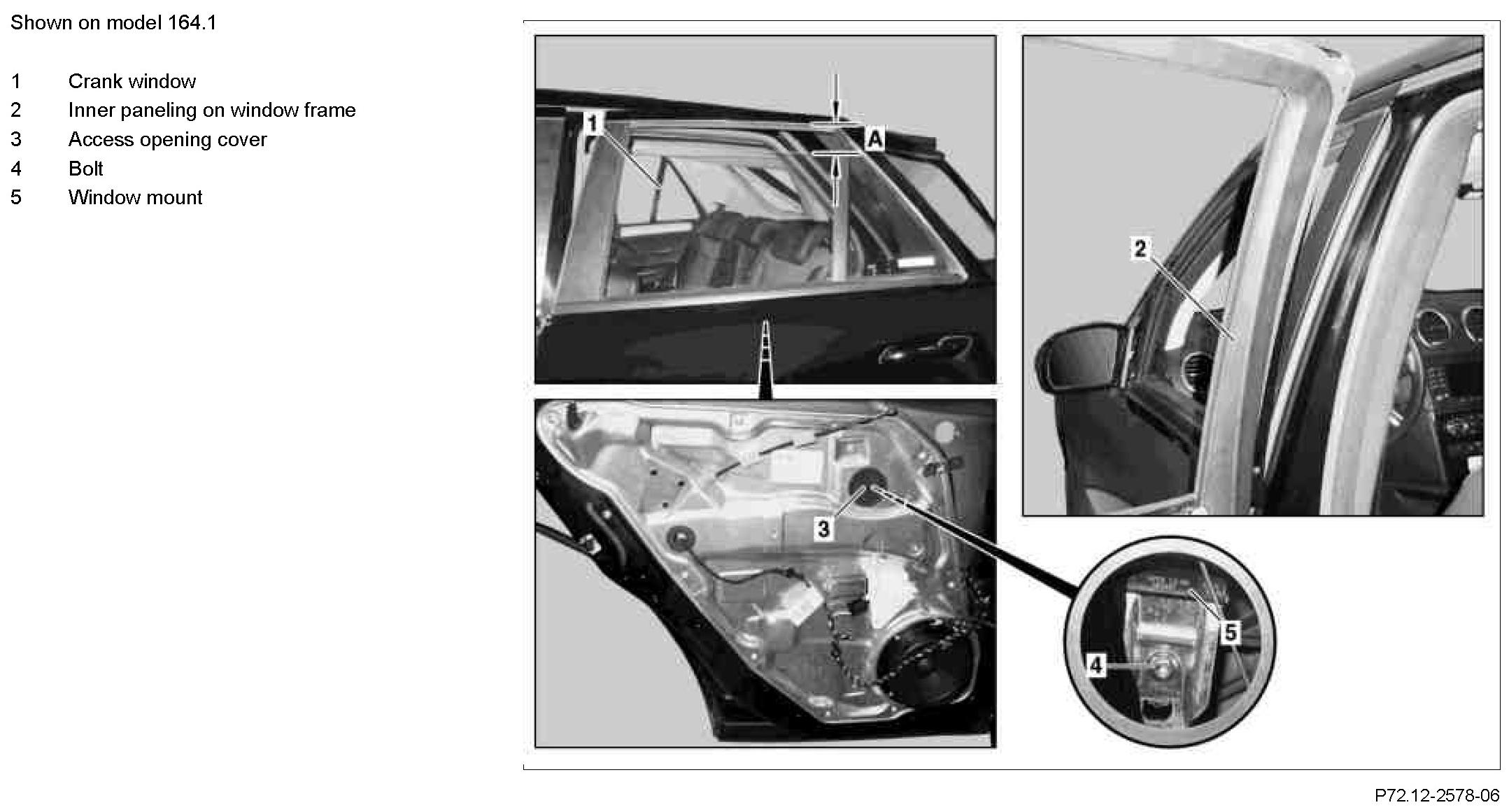 Shown on model 164.1

1 Crank window
2 Inner paneling on window frame
3 Access opening cover
4 Bolt
5 Window mount

1
A
2
3
4
5

P72.12-2578-06