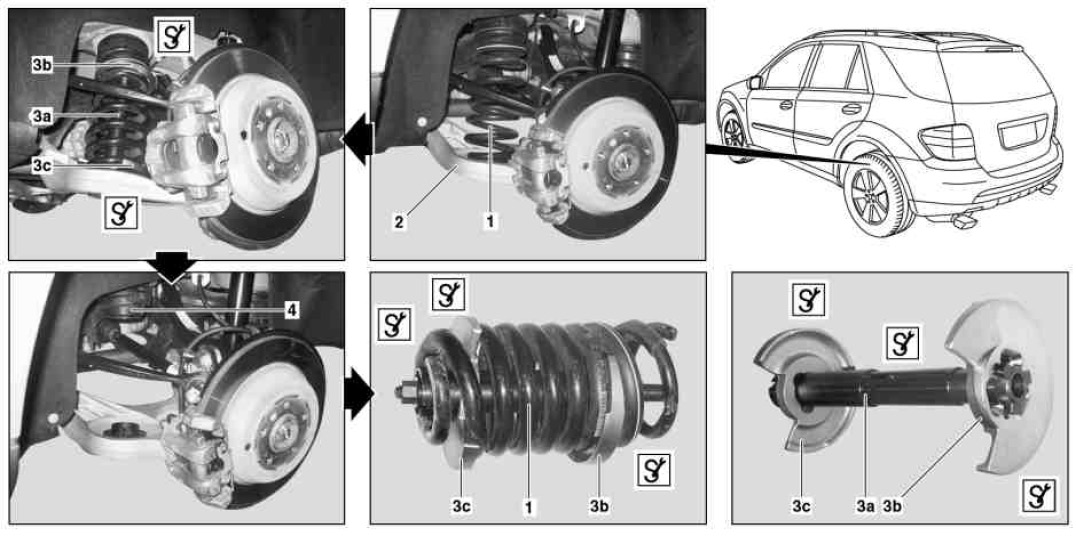 3b
3a
3c
2
1
4
3c
1
3b
3c
3a
3b