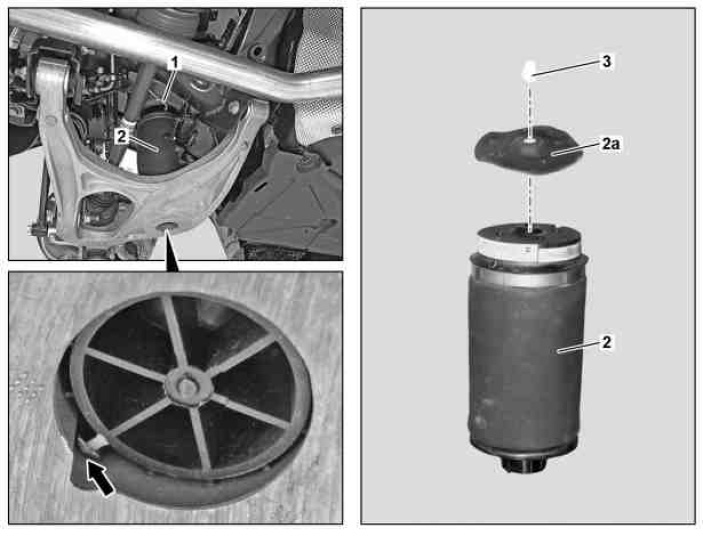 1
2
3
2a
2