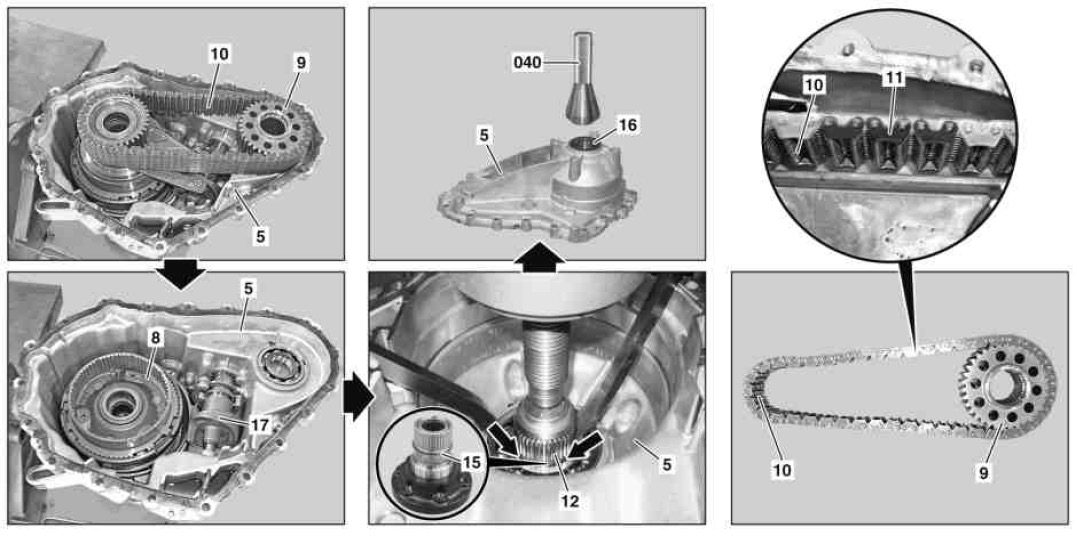 10
9
5
5
8
17
040
16
5
15
12
5
10
11
10
9