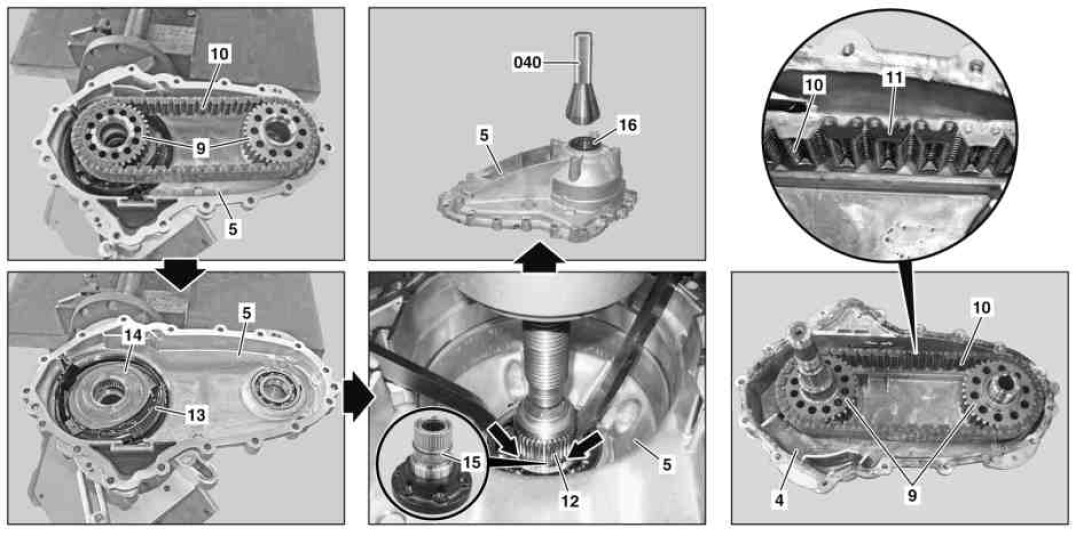 10
9
5
040
16
5
10
11
5
14
13
15
12
5
10
4
9