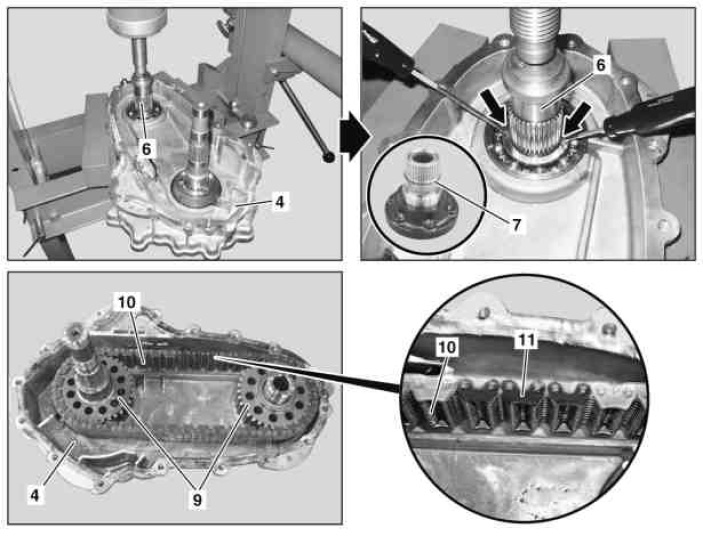 6
4
6
7
10
4
9
10
11