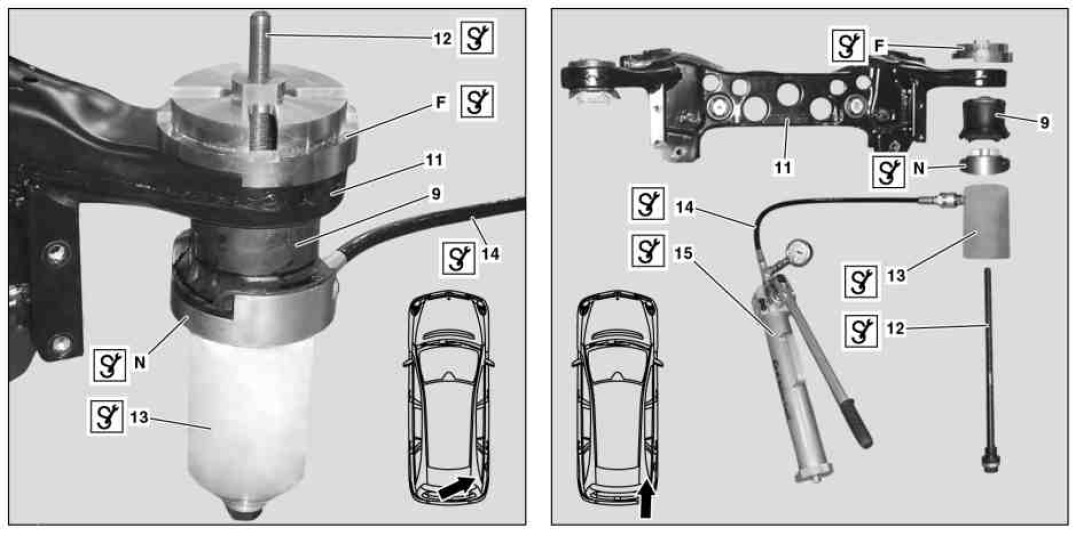 12
F
11
9
14
N
13

F
9
11
N
14
15
13
12