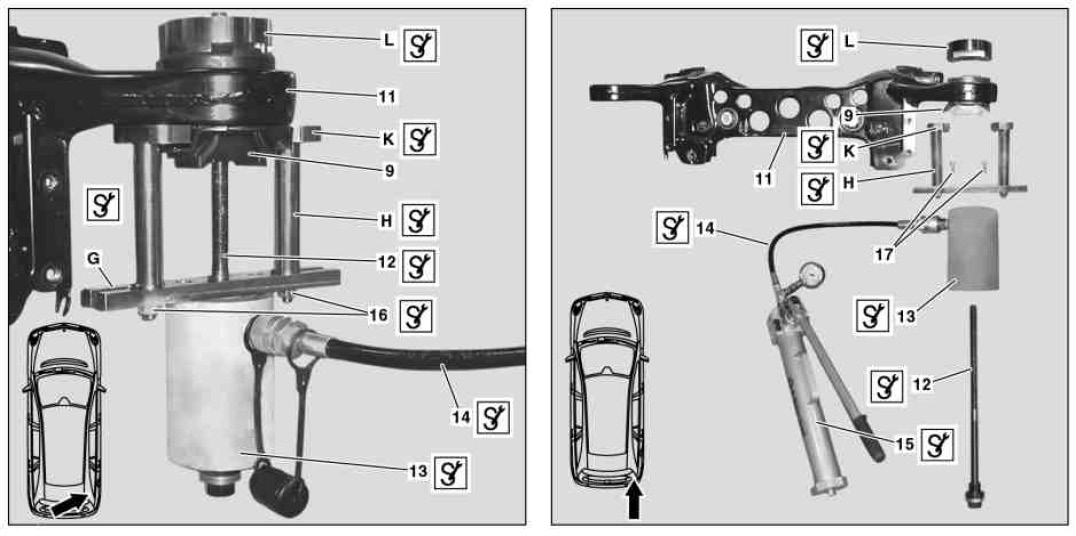 L
11
K
9
H
G
12
16
14
13

L
9
K
11
H
14
17
13
12
15