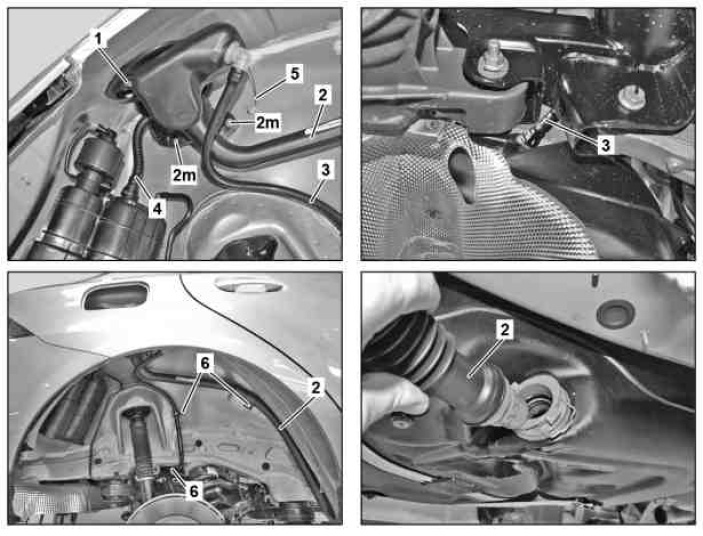 1
5
2
2m
2m
3
4
3
6
2
6
2