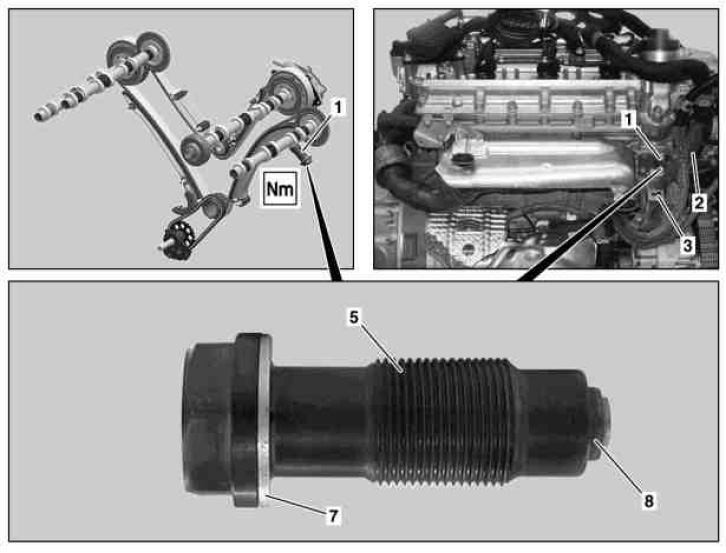 1
Nm
1
2
3
5
7
8