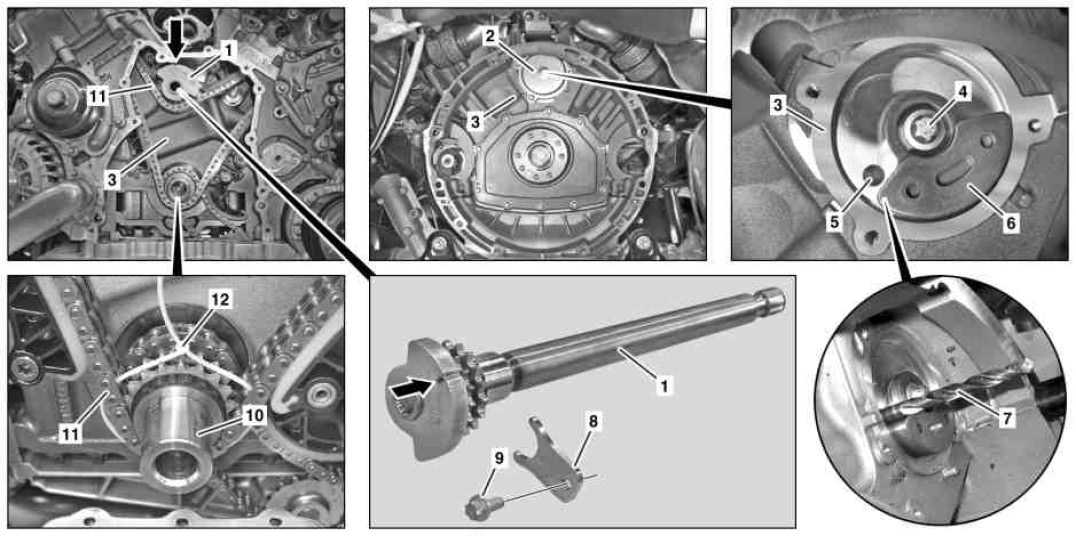 1
11
3
2
3
3
4
5
6
12
11
10
1
8
9
7