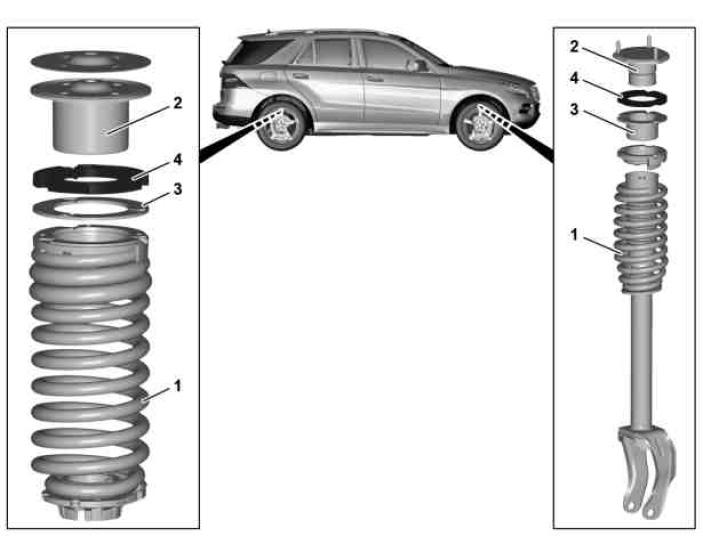 2
4
3
1
2
4
3
1