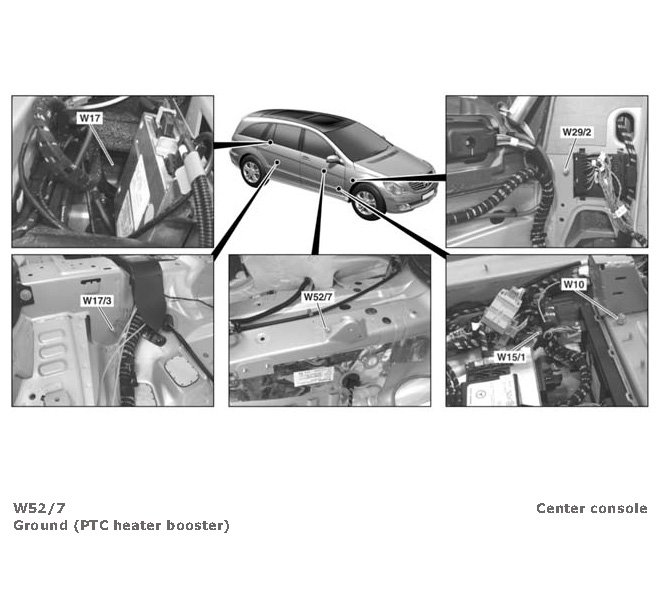 W17

W29/2

W17/3

W52/7

W10

W15/1

W52/7
Ground (PTC heater booster)

Center console