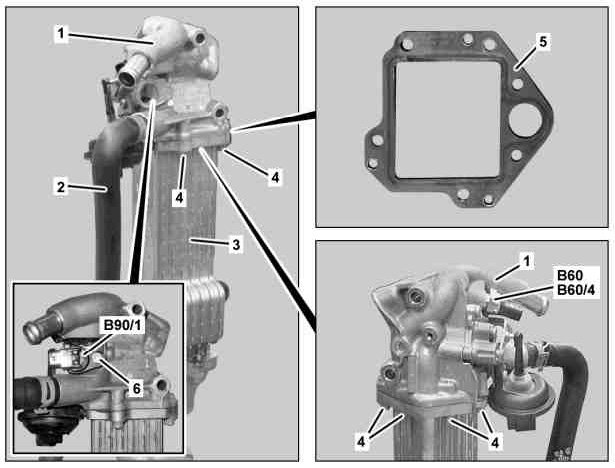 1
2
4
4
3
B90/1
6
5
1
B60
B60/4
4
4