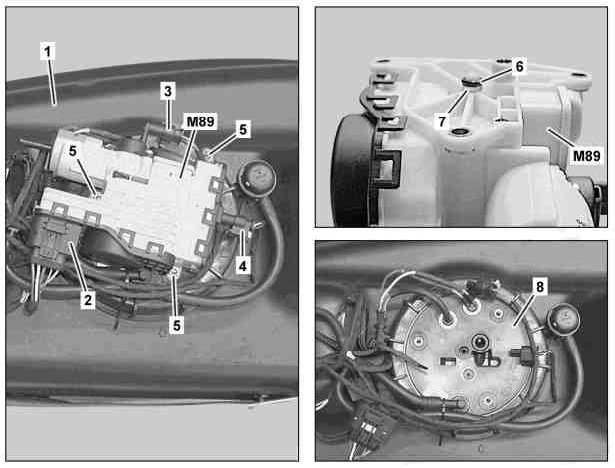 1
3
M89
5
5
4
2
5
6
7
M89
8