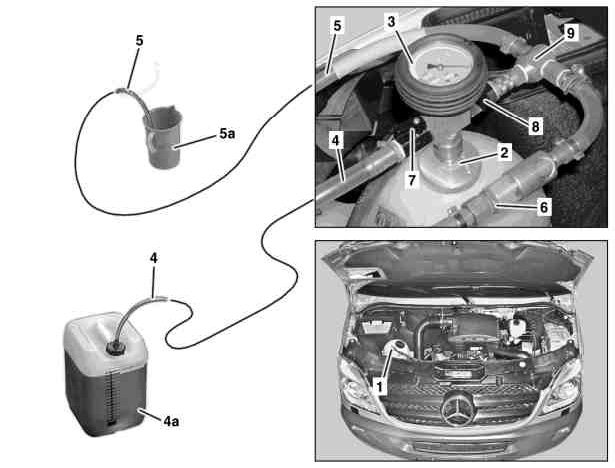 5
5a
4
4a
5
3
9
8
4
7
2
6
1