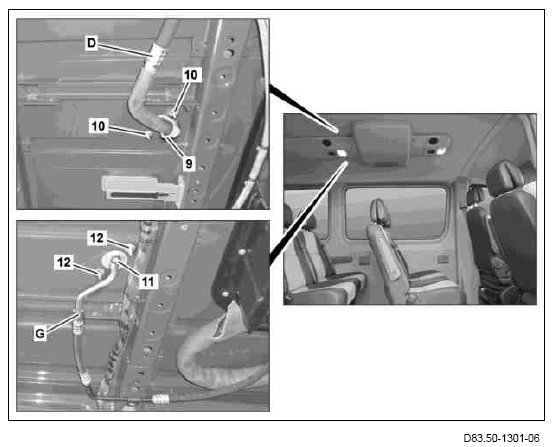 D
10
10
9
12
12
11
G
D83.50-1301-06