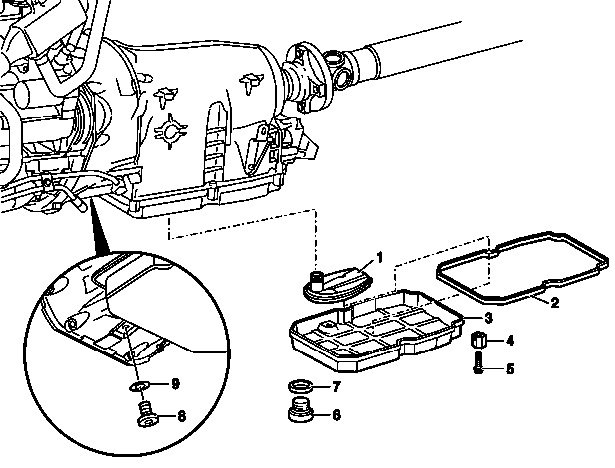 1
2
3
4
5
7
6
9
8