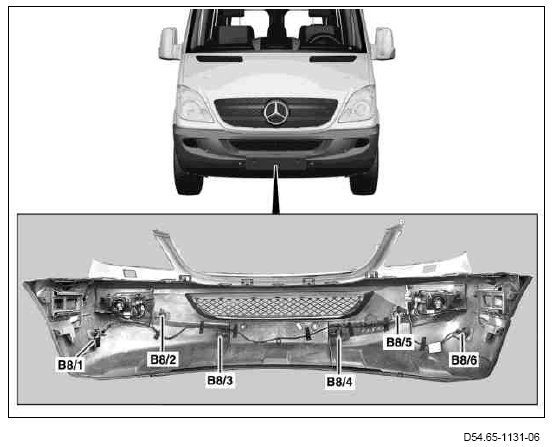 B8/1
B8/2
B8/3
B8/4
B8/5
B8/6

D54.65-1131-06