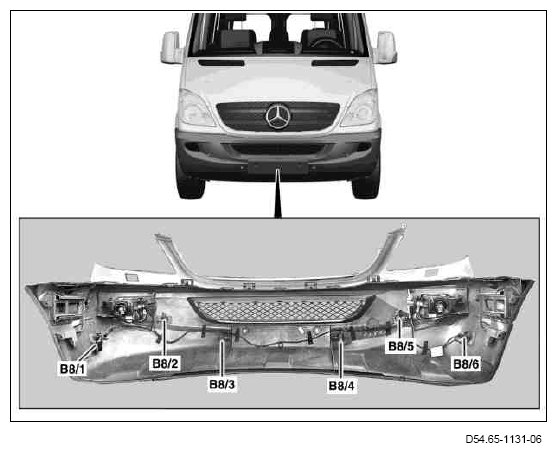 B8/1
B8/2
B8/3
B8/4
B8/5
B8/6

D54.65-1131-06