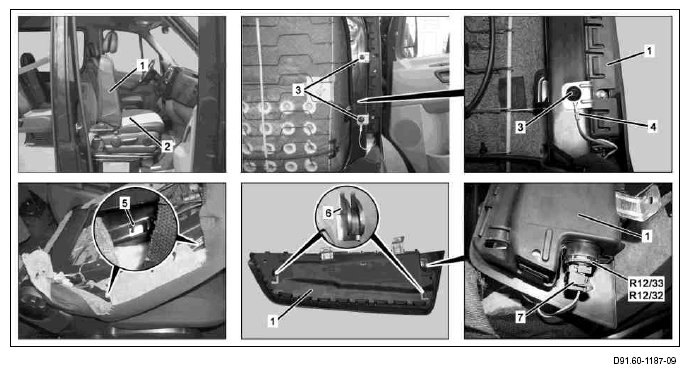 1
2
3
1
3
4
5
6
1
1
R12/33
R12/32
7
D91.60-1187-09