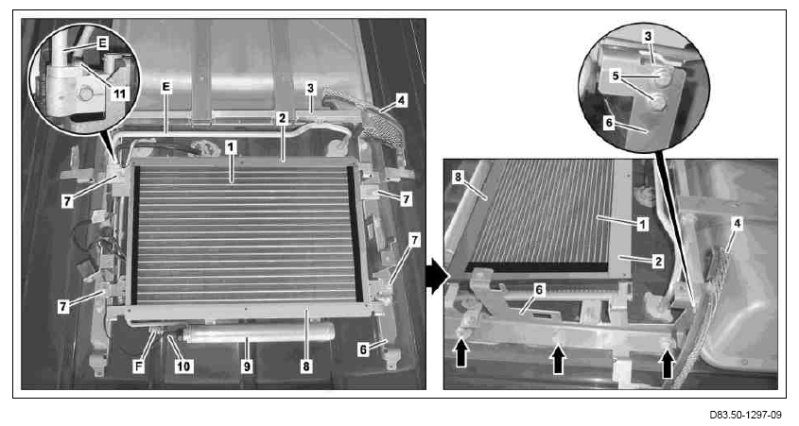 E
11
E
3
4
2
1
7
7
7
7
F
10
9
8
6
3
5
6
8
1
2
4
6
D83.50-1297-09