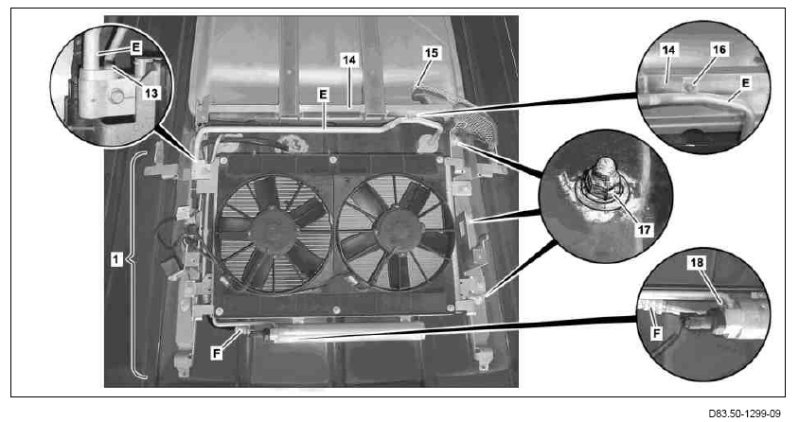 E
13
14
15
E
14
16
E
17
1
18
F
F
D83.50-1299-09