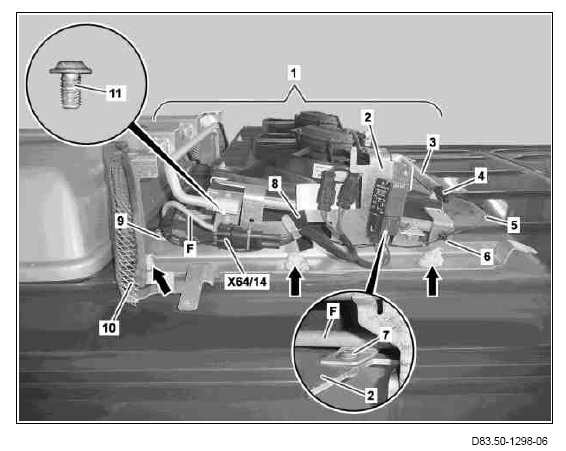 11
1
2
3
4
8
5
9
F
6
X64/14
10
F
7
2

D83.50-1298-06