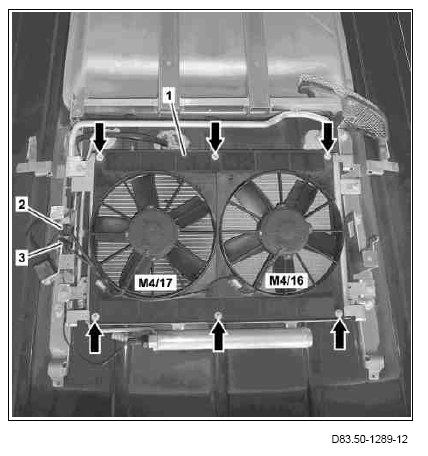 1
2
3
M4/17
M4/16
D83.50-1289-12