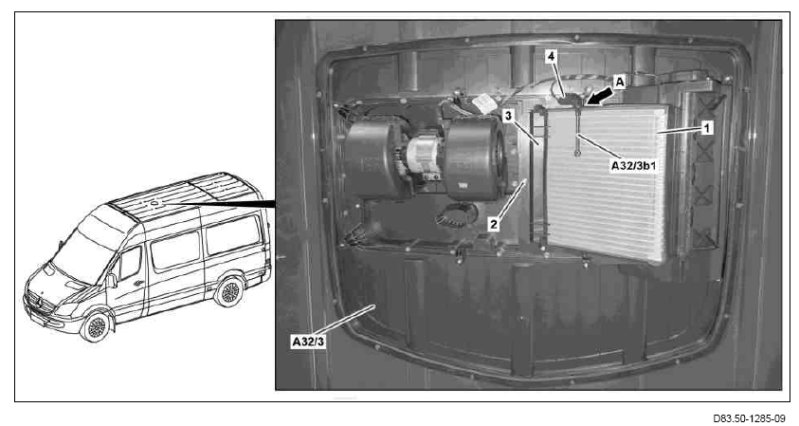 4
A
3
1
A32/3b1
2
A32/3
D83.50-1285-09