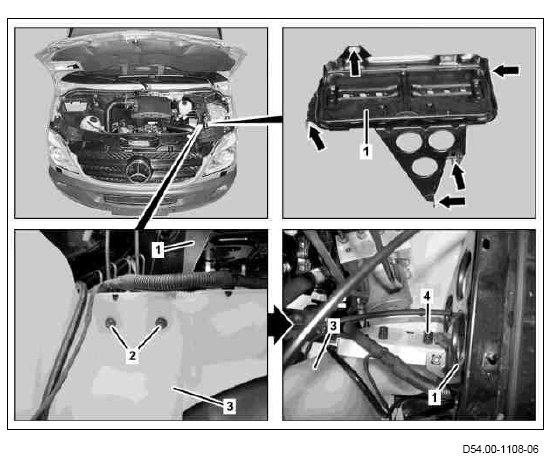 1

1

2

3

4

3

1

D54.00-1108-06