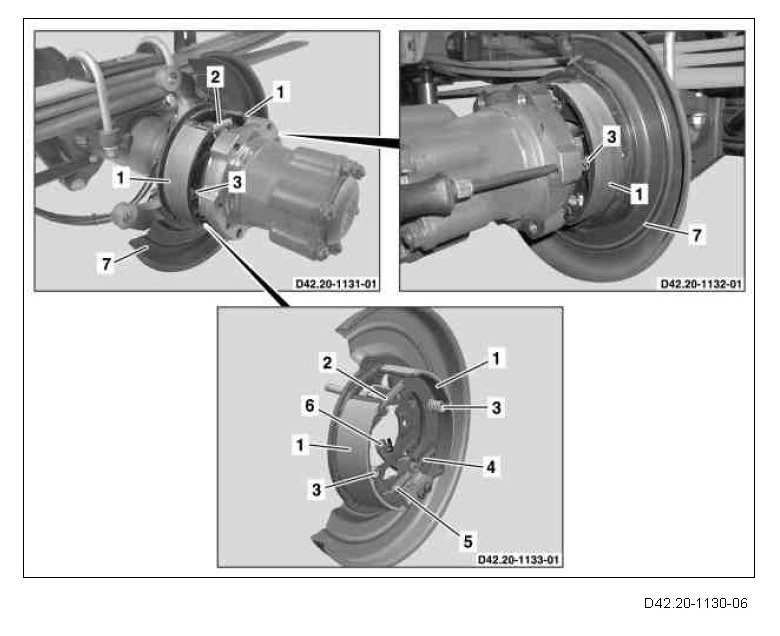 2
1
1
3
7
D42.20-1131-01

3
1
7
D42.20-1132-01

2
1
6
3
1
4
3
5
D42.20-1133-01

D42.20-1130-06